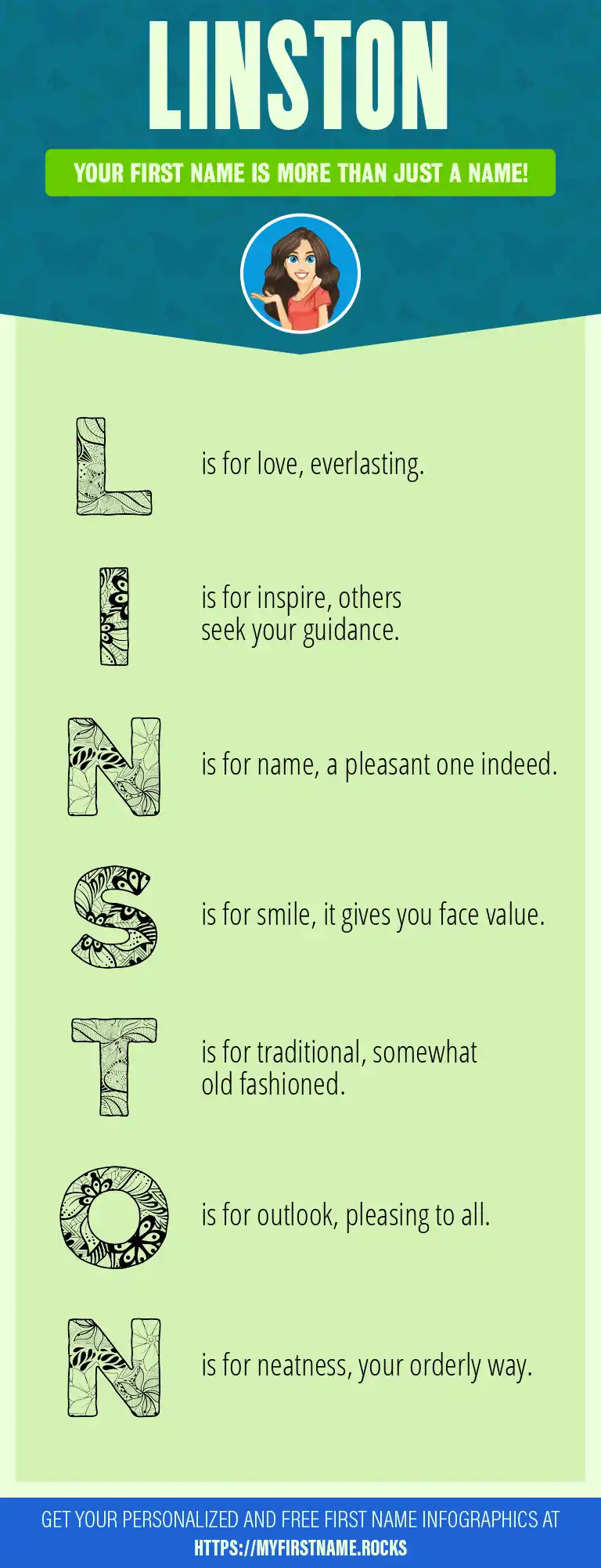 LINSTON

YOUR FIRST NAME IS MORE THAN JUST A NAME!

L is for love, everlasting.

I is for inspire, others seek your guidance.

N is for name, a pleasant one indeed.

S is for smile, it gives you face value.

T is for traditional, somewhat old fashioned.

O is for outlook, pleasing to all.

N is for neatness, your orderly way.

GET YOUR PERSONALIZED AND FREE FIRST NAME INFOGRAPHICS AT HTTPS://MYFIRSTNAME.ROCKS