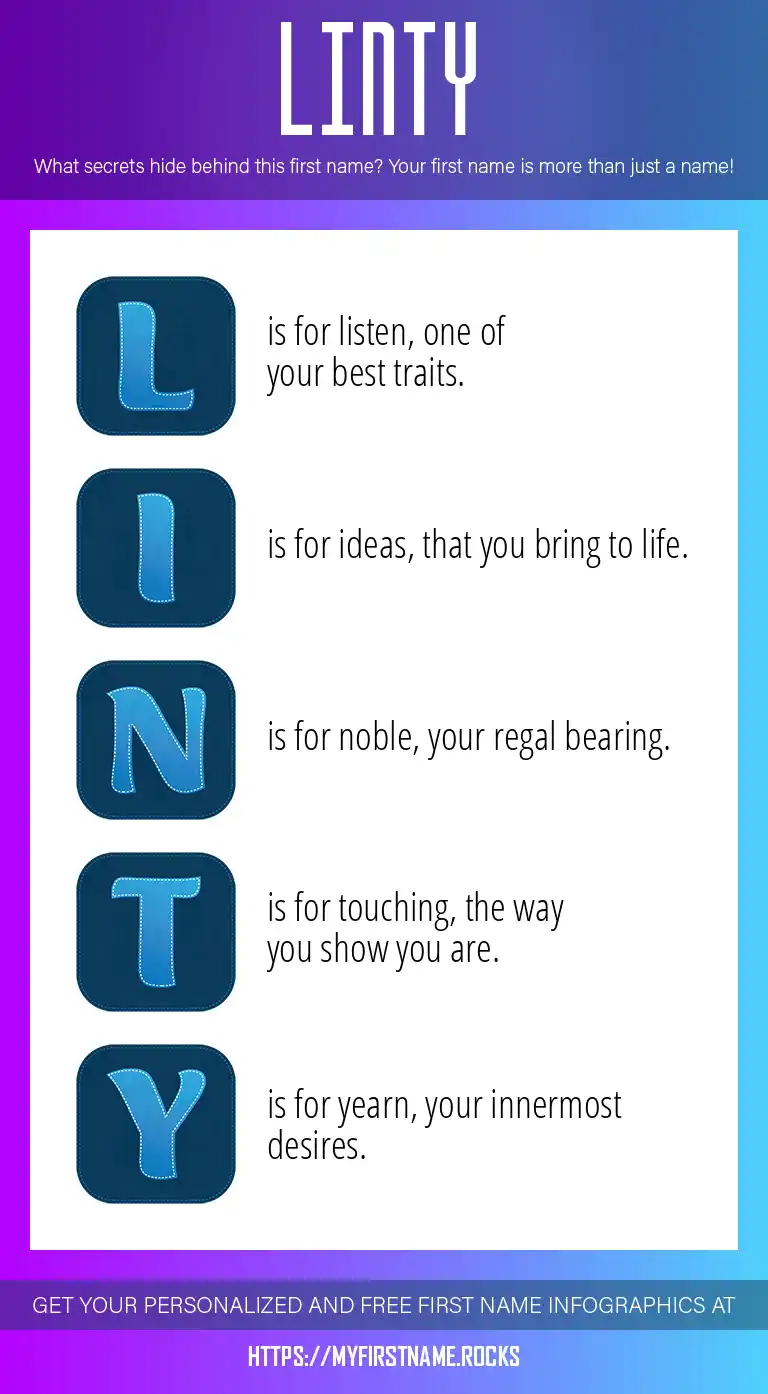 LINTY

What secrets hide behind this first name? Your first name is more than just a name!

L is for listen, one of your best traits.

I is for ideas, that you bring to life.

N is for noble, your regal bearing.

T is for touching, the way you show you are.

Y is for yearn, your innermost desires.

GET YOUR PERSONALIZED AND FREE FIRST NAME INFOGRAPHICS AT

HTTPS://MYFIRSTNAME.ROCKS