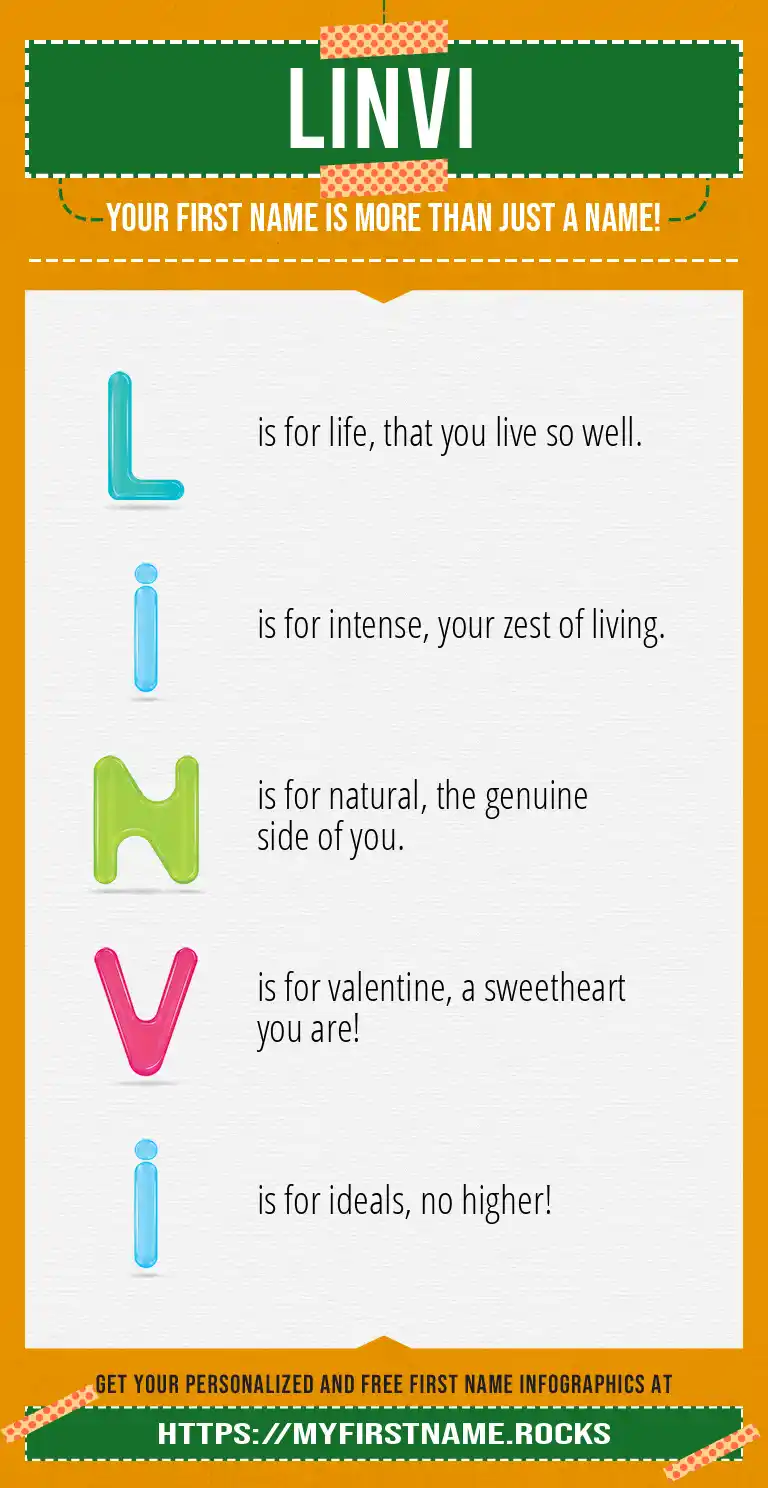 LINVI

YOUR FIRST NAME IS MORE THAN JUST A NAME!

L is for life, that you live so well.

i is for intense, your zest of living.

N is for natural, the genuine side of you.

V is for valentine, a sweetheart you are!

i is for ideals, no higher!

GET YOUR PERSONALIZED AND FREE FIRST NAME INFOGRAPHICS AT

HTTPS://MYFIRSTNAME.ROCKS