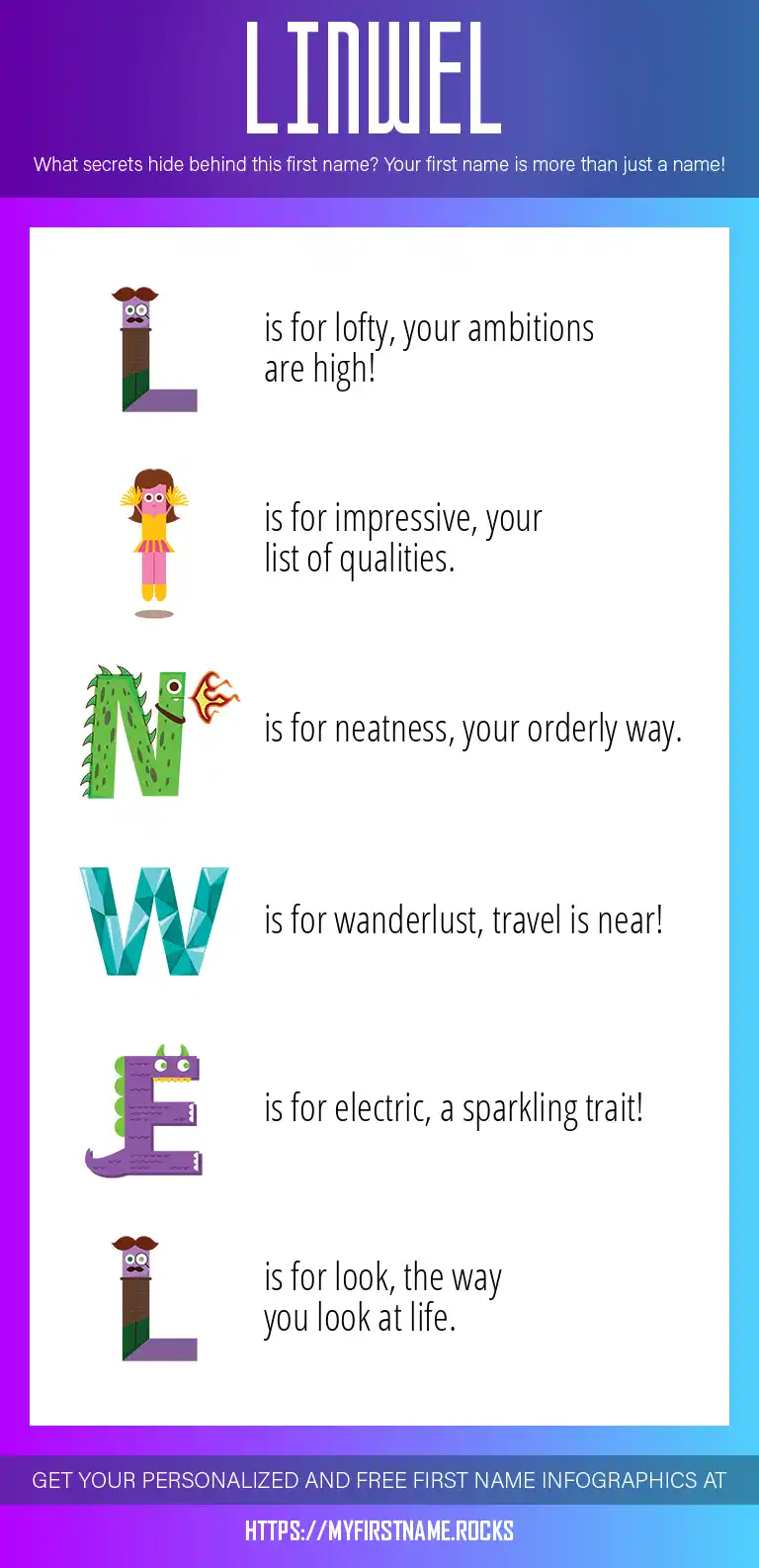 LINWEL

What secrets hide behind this first name? Your first name is more than just a name!

L is for lofty, your ambitions are high!

I is for impressive, your list of qualities.

N is for neatness, your orderly way.

W is for wanderlust, travel is near!

E is for electric, a sparkling trait!

L is for look, the way you look at life.

GET YOUR PERSONALIZED AND FREE FIRST NAME INFOGRAPHICS AT

HTTPS://MYFIRSTNAME.ROCKS