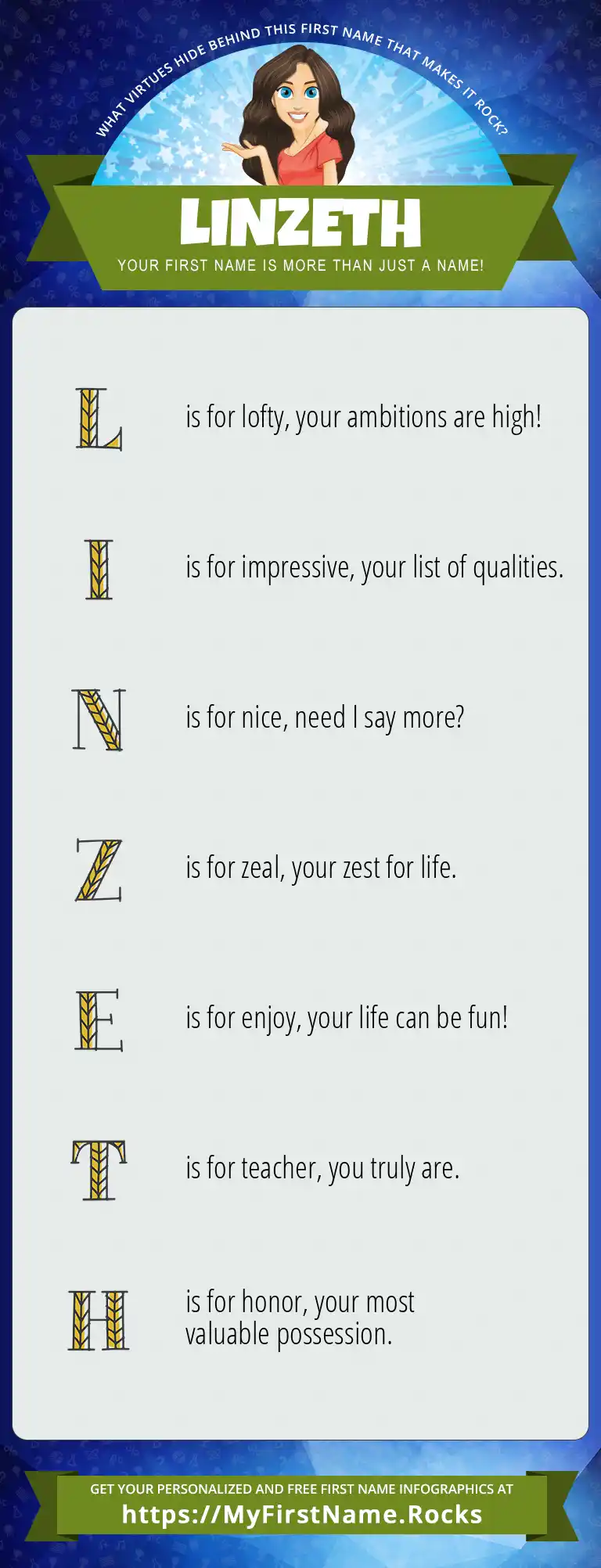 WHAT VIRTUES HIDE BEHIND THIS FIRST NAME THAT MAKES IT ROCK?

LINZETH

YOUR FIRST NAME IS MORE THAN JUST A NAME!

L is for lofty, your ambitions are high!

I is for impressive, your list of qualities.

N is for nice, need I say more?

Z is for zeal, your zest for life.

E is for enjoy, your life can be fun!

T is for teacher, you truly are.

H is for honor, your most valuable possession.

GET YOUR PERSONALIZED AND FREE FIRST NAME INFOGRAPHICS AT
https://MyFirstName.Rocks