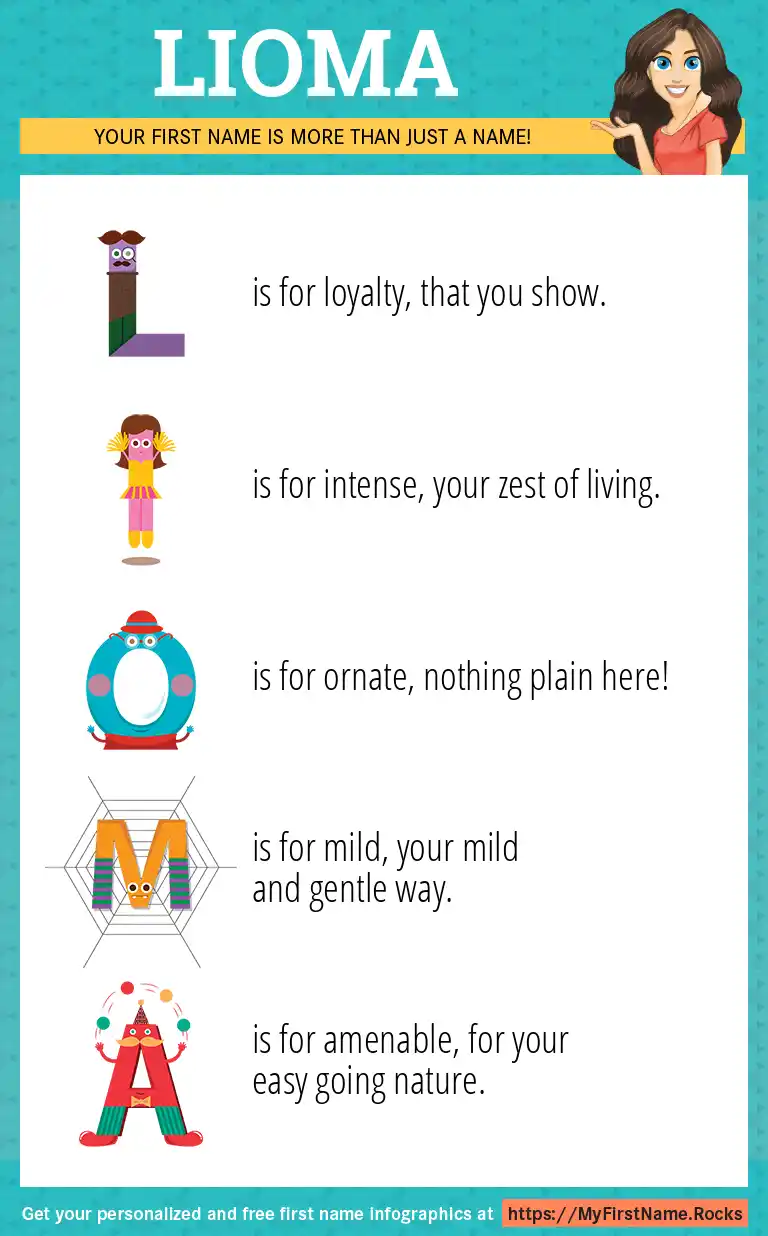 LIOMA

YOUR FIRST NAME IS MORE THAN JUST A NAME!

L is for loyalty, that you show.

I is for intense, your zest of living.

O is for ornate, nothing plain here!

M is for mild, your mild and gentle way.

A is for amenable, for your easy going nature.

Get your personalized and free first name infographics at https://MyFirstName.Rocks