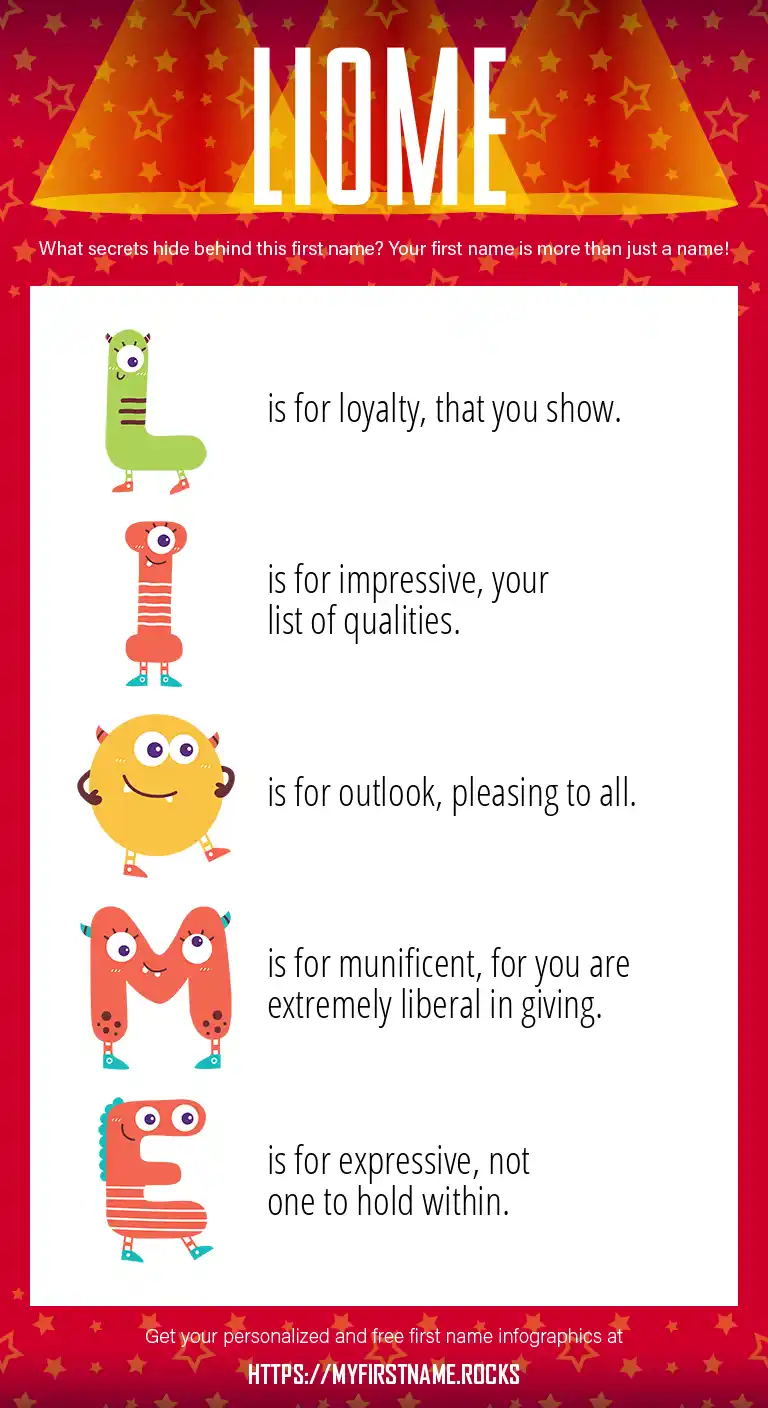 LIOME

What secrets hide behind this first name? Your first name is more than just a name!

L is for loyalty, that you show.

I is for impressive, your list of qualities.

O is for outlook, pleasing to all.

M is for munificent, for you are extremely liberal in giving.

E is for expressive, not one to hold within.

Get your personalized and free first name infographics at

HTTPS://MYFIRSTNAME.ROCKS