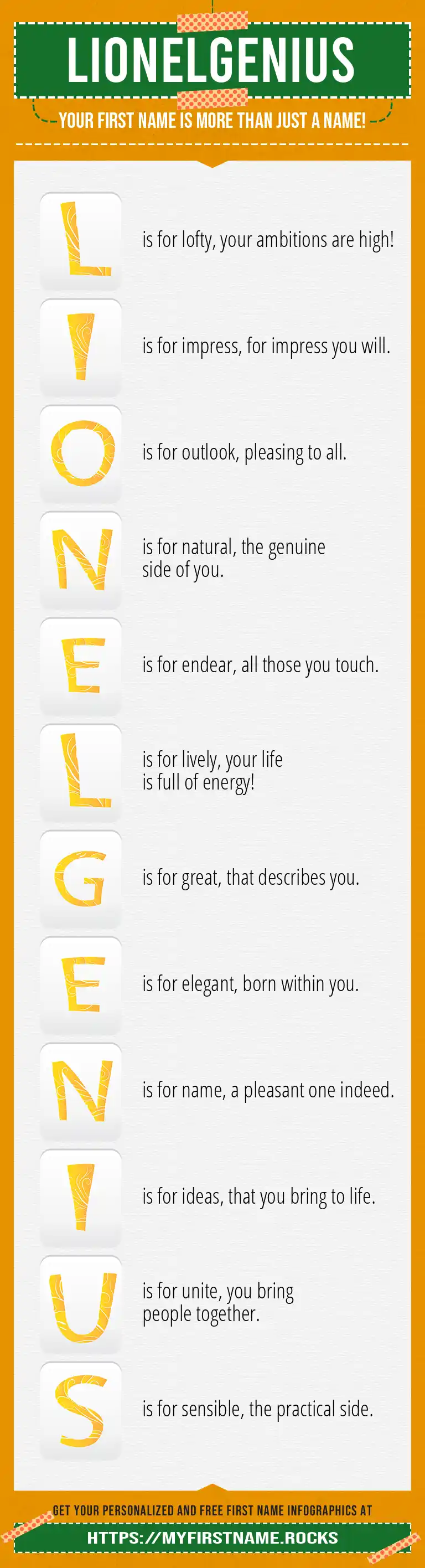 LIONELGENIUS

YOUR FIRST NAME IS MORE THAN JUST A NAME!

L is for lofty, your ambitions are high!

I is for impress, for impress you will.

O is for outlook, pleasing to all.

N is for natural, the genuine side of you.

E is for endear, all those you touch.

L is for lively, your life is full of energy!

G is for great, that describes you.

E is for elegant, born within you.

N is for name, a pleasant one indeed.

I is for ideas, that you bring to life.

U is for unite, you bring people together.

S is for sensible, the practical side.

GET YOUR PERSONALIZED AND FREE FIRST NAME INFOGRAPHICS AT

HTTPS://MYFIRSTNAME.ROCKS