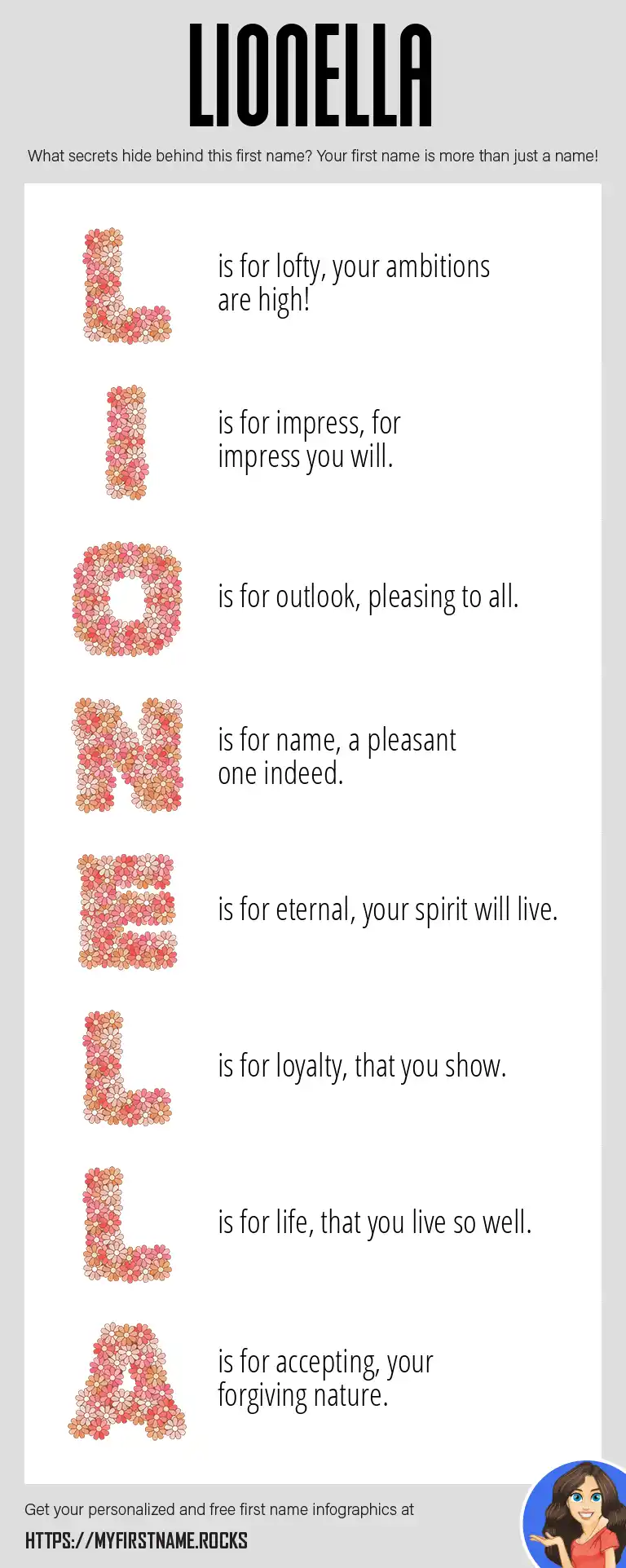 LIONELLA

What secrets hide behind this first name? Your first name is more than just a name!

L is for lofty, your ambitions are high!

I is for impress, for impress you will.

O is for outlook, pleasing to all.

N is for name, a pleasant one indeed.

E is for eternal, your spirit will live.

L is for loyalty, that you show.

L is for life, that you live so well.

A is for accepting, your forgiving nature.

Get your personalized and free first name infographics at

HTTPS://MYFIRSTNAME.ROCKS