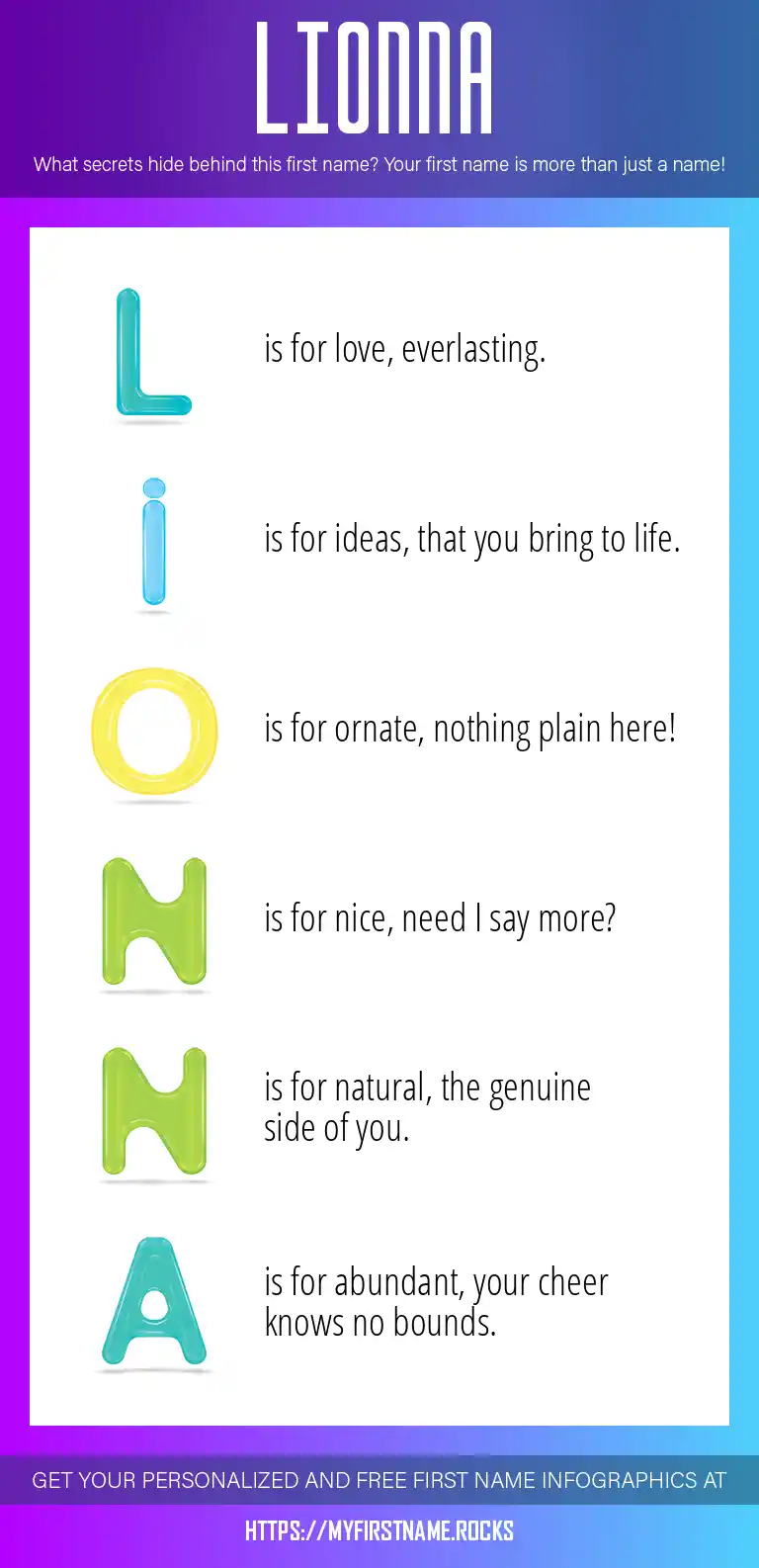 LIONNA

What secrets hide behind this first name? Your first name is more than just a name!

L is for love, everlasting.

i is for ideas, that you bring to life.

O is for ornate, nothing plain here!

N is for nice, need I say more?

N is for natural, the genuine side of you.

A is for abundant, your cheer knows no bounds.

GET YOUR PERSONALIZED AND FREE FIRST NAME INFOGRAPHICS AT

HTTPS://MYFIRSTNAME.ROCKS