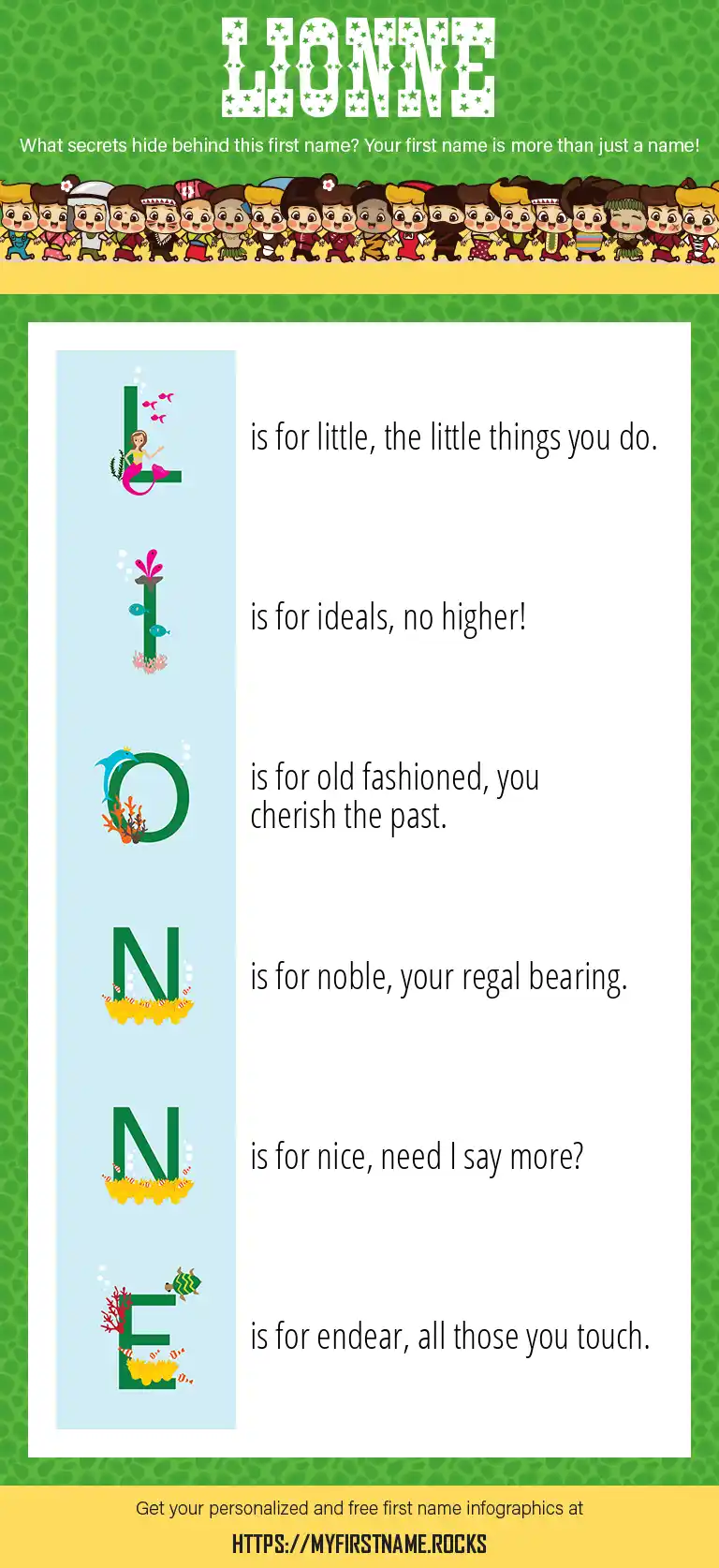 LIONNE

What secrets hide behind this first name? Your first name is more than just a name!

L is for little, the little things you do.

I is for ideals, no higher!

O is for old fashioned, you cherish the past.

N is for noble, your regal bearing.

N is for nice, need I say more?

E is for endear, all those you touch.

Get your personalized and free first name infographics at

HTTPS://MYFIRSTNAME.ROCKS