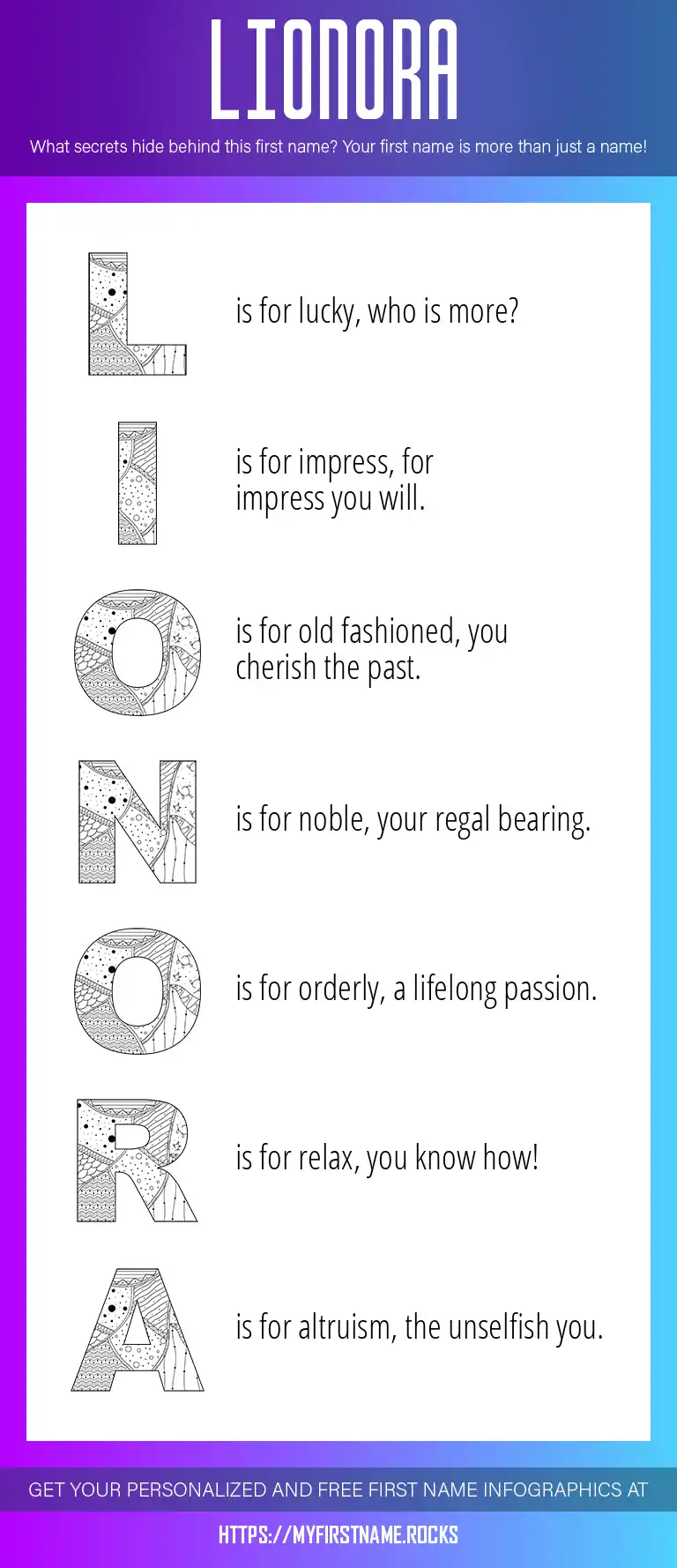 LIONORA

What secrets hide behind this first name? Your first name is more than just a name!

L is for lucky, who is more?

I is for impress, for impress you will.

O is for old fashioned, you cherish the past.

N is for noble, your regal bearing.

O is for orderly, a lifelong passion.

R is for relax, you know how!

A is for altruism, the unselfish you.

GET YOUR PERSONALIZED AND FREE FIRST NAME INFOGRAPHICS AT

HTTPS://MYFIRSTNAME.ROCKS