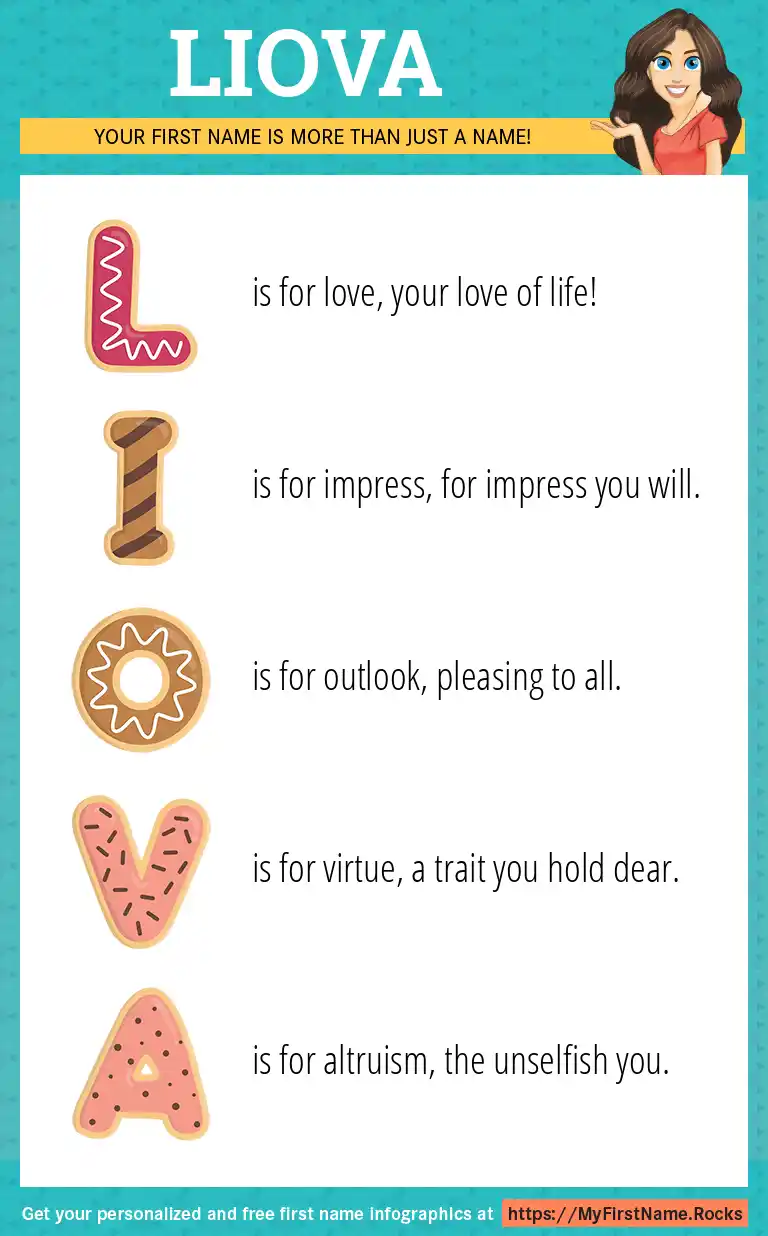 LIOVA

YOUR FIRST NAME IS MORE THAN JUST A NAME!

L is for love, your love of life!

I is for impress, for impress you will.

O is for outlook, pleasing to all.

V is for virtue, a trait you hold dear.

A is for altruism, the unselfish you.

Get your personalized and free first name infographics at https://MyFirstName.Rocks