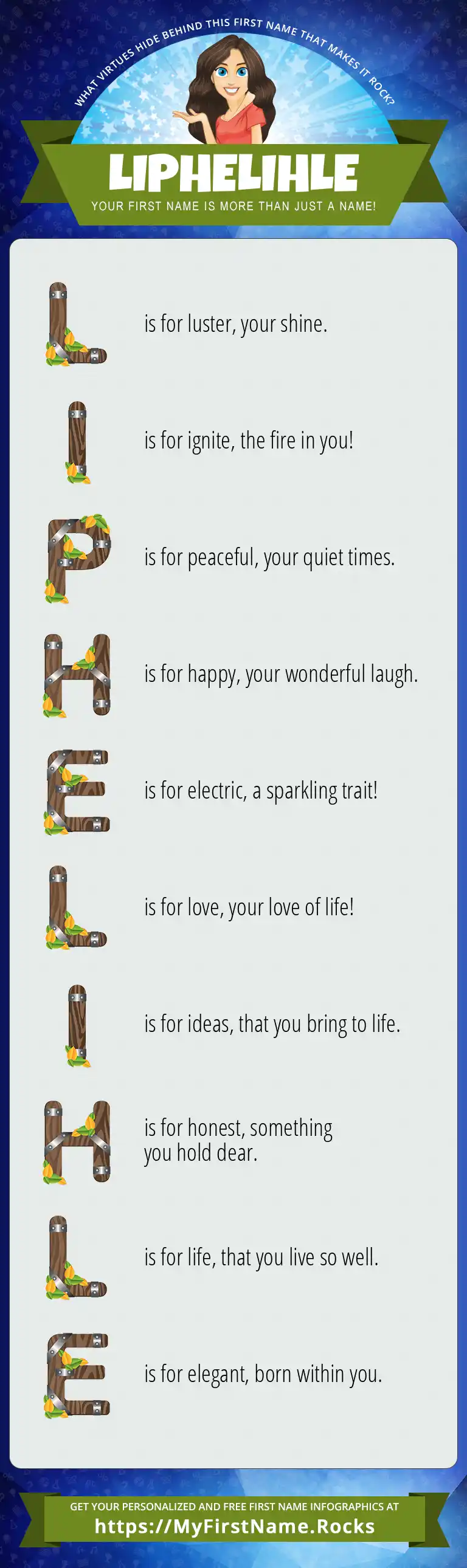 WHAT VIRTUES HIDE BEHIND THIS FIRST NAME THAT MAKES IT ROCK?

LIPHELIHLE

YOUR FIRST NAME IS MORE THAN JUST A NAME!

L is for luster, your shine.

I is for ignite, the fire in you!

P is for peaceful, your quiet times.

H is for happy, your wonderful laugh.

E is for electric, a sparkling trait!

L is for love, your love of life!

I is for ideas, that you bring to life.

H is for honest, something you hold dear.

L is for life, that you live so well.

E is for elegant, born within you.

GET YOUR PERSONALIZED AND FREE FIRST NAME INFOGRAPHICS AT
https://MyFirstName.Rocks