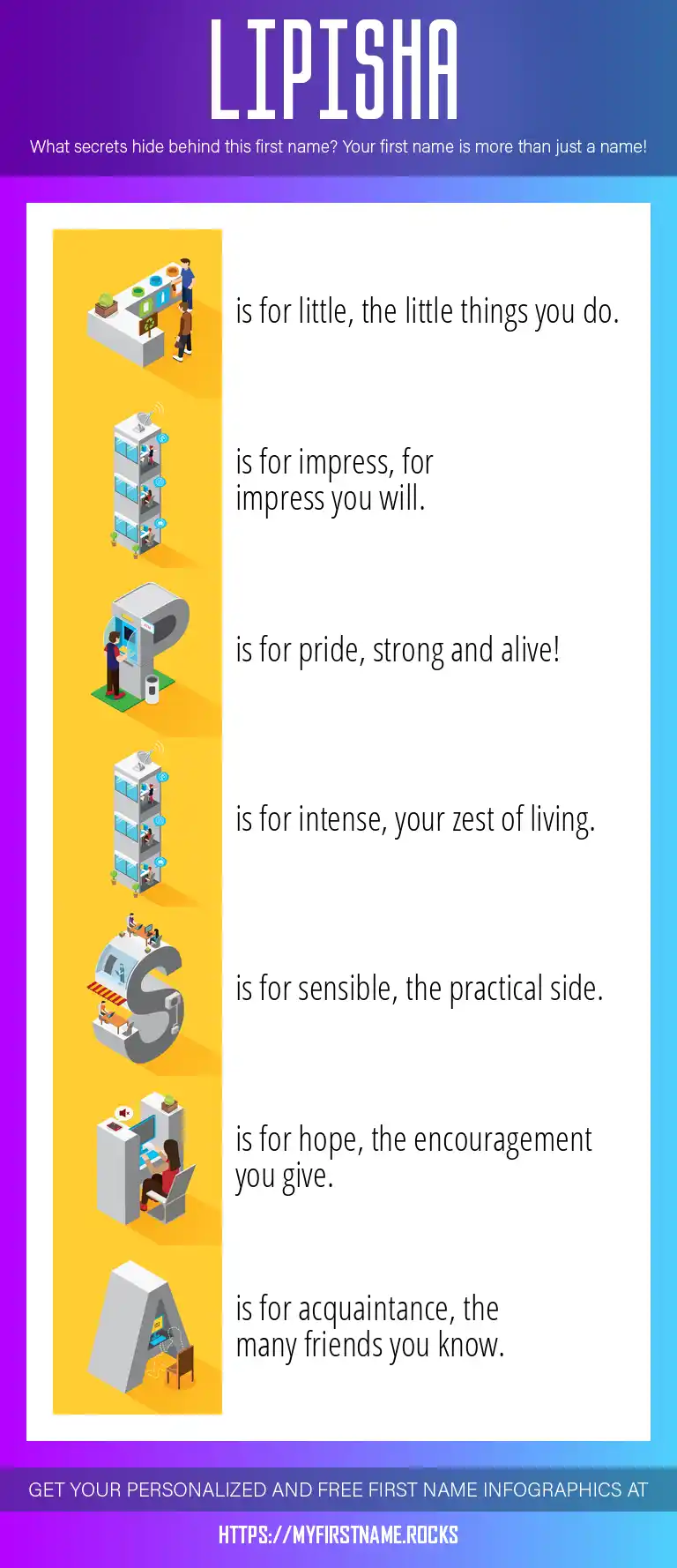 LIPISHA

What secrets hide behind this first name? Your first name is more than just a name!

L is for little, the little things you do.

I is for impress, for impress you will.

P is for pride, strong and alive!

I is for intense, your zest of living.

S is for sensible, the practical side.

H is for hope, the encouragement you give.

A is for acquaintance, the many friends you know.

GET YOUR PERSONALIZED AND FREE FIRST NAME INFOGRAPHICS AT

HTTPS://MYFIRSTNAME.ROCKS