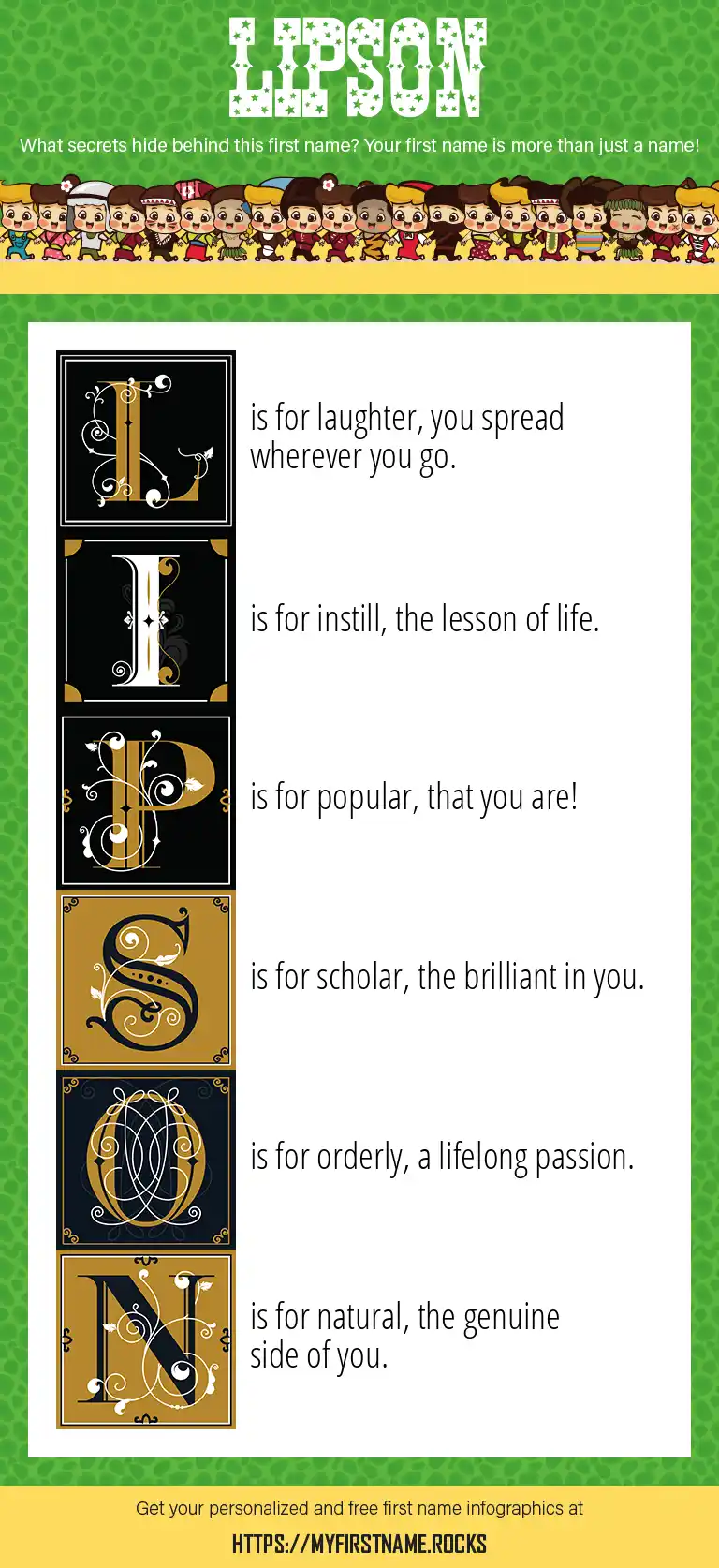 LIPSON

What secrets hide behind this first name? Your first name is more than just a name!

L is for laughter, you spread wherever you go.

I is for instill, the lesson of life.

P is for popular, that you are!

S is for scholar, the brilliant in you.

O is for orderly, a lifelong passion.

N is for natural, the genuine side of you.

Get your personalized and free first name infographics at

HTTPS://MYFIRSTNAME.ROCKS