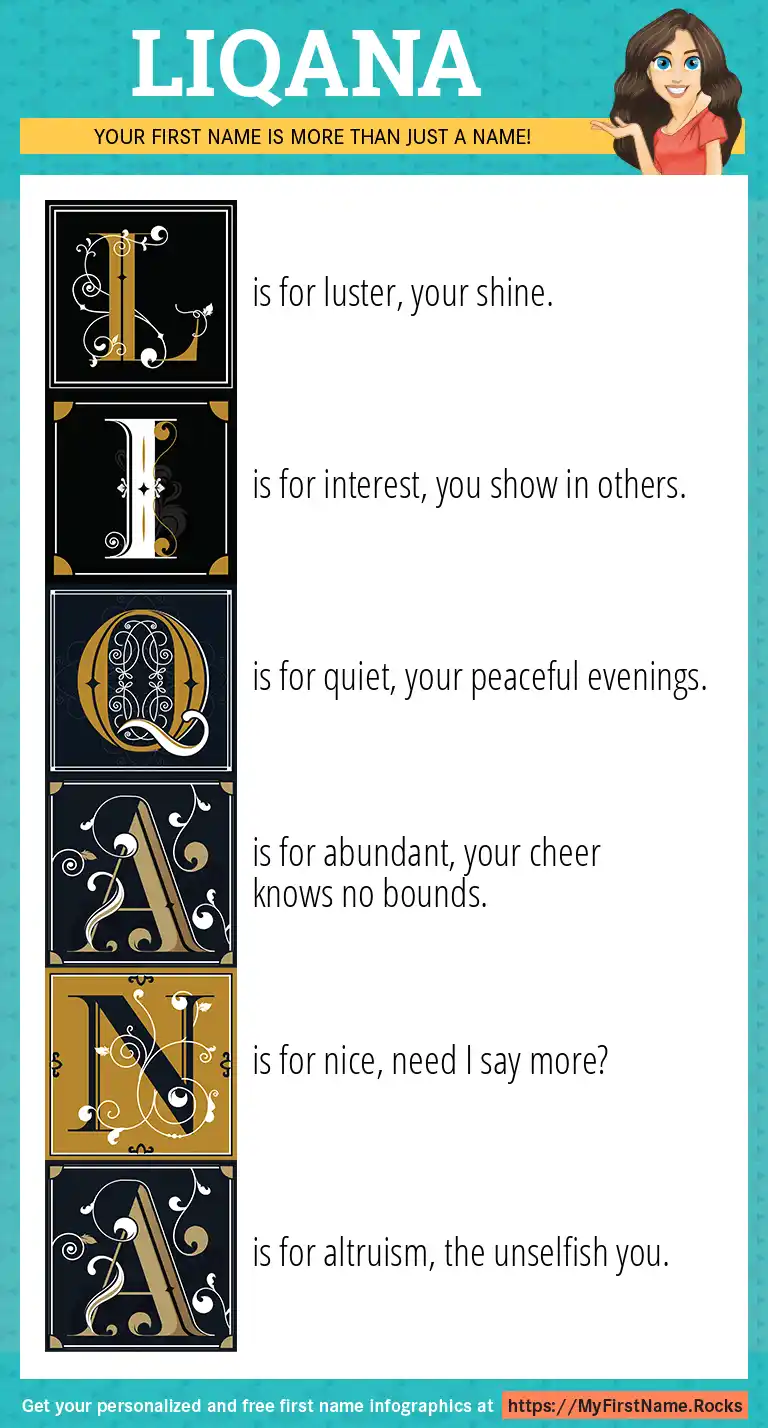 LIQANA

YOUR FIRST NAME IS MORE THAN JUST A NAME!

L is for luster, your shine.

I is for interest, you show in others.

Q is for quiet, your peaceful evenings.

A is for abundant, your cheer knows no bounds.

N is for nice, need I say more?

A is for altruism, the unselfish you.

Get your personalized and free first name infographics at https://MyFirstName.Rocks