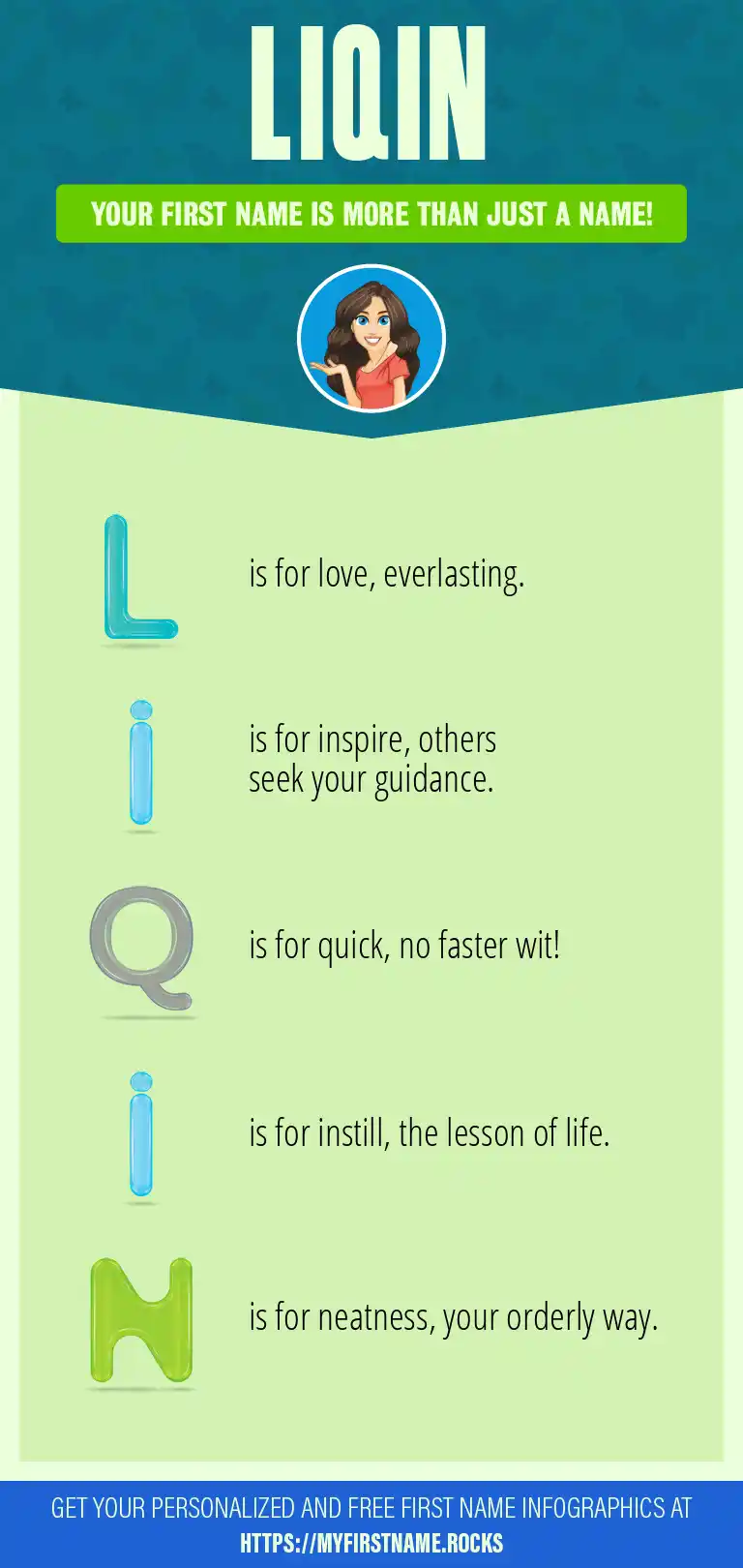 LIQIN

YOUR FIRST NAME IS MORE THAN JUST A NAME!

L is for love, everlasting.

i is for inspire, others seek your guidance.

Q is for quick, no faster wit!

i is for instill, the lesson of life.

N is for neatness, your orderly way.

GET YOUR PERSONALIZED AND FREE FIRST NAME INFOGRAPHICS AT HTTPS://MYFIRSTNAME.ROCKS