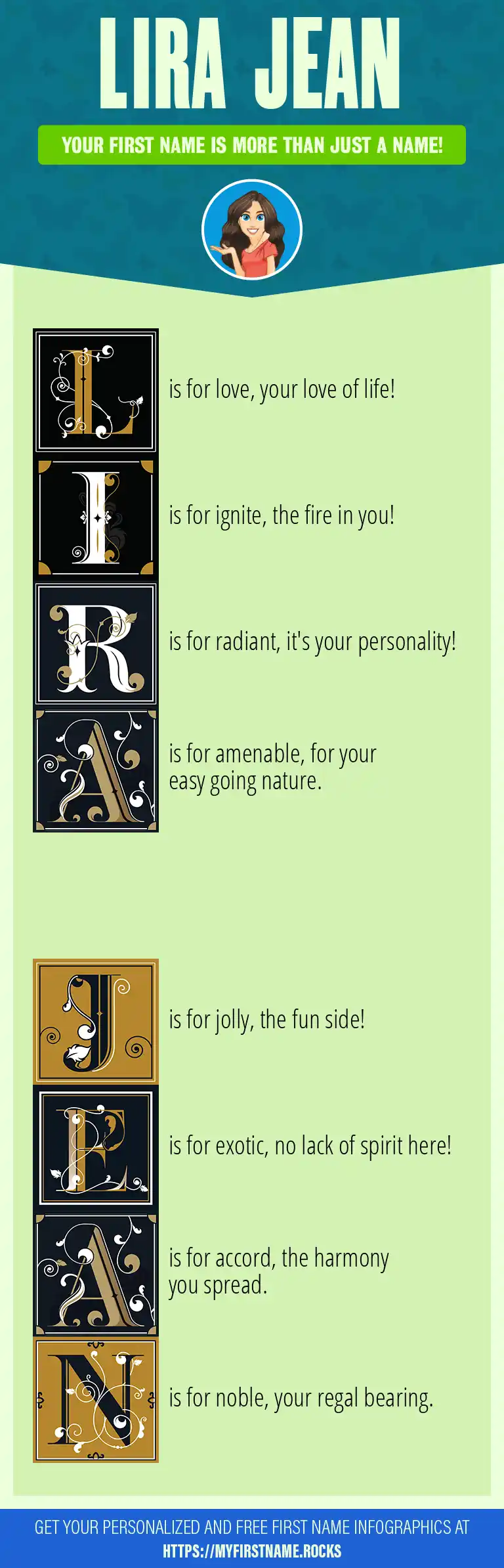 LIRA JEAN

YOUR FIRST NAME IS MORE THAN JUST A NAME!

L is for love, your love of life!

I is for ignite, the fire in you!

R is for radiant, it's your personality!

A is for amenable, for your easy going nature.

J is for jolly, the fun side!

E is for exotic, no lack of spirit here!

A is for accord, the harmony you spread.

N is for noble, your regal bearing.

GET YOUR PERSONALIZED AND FREE FIRST NAME INFOGRAPHICS AT HTTPS://MYFIRSTNAME.ROCKS