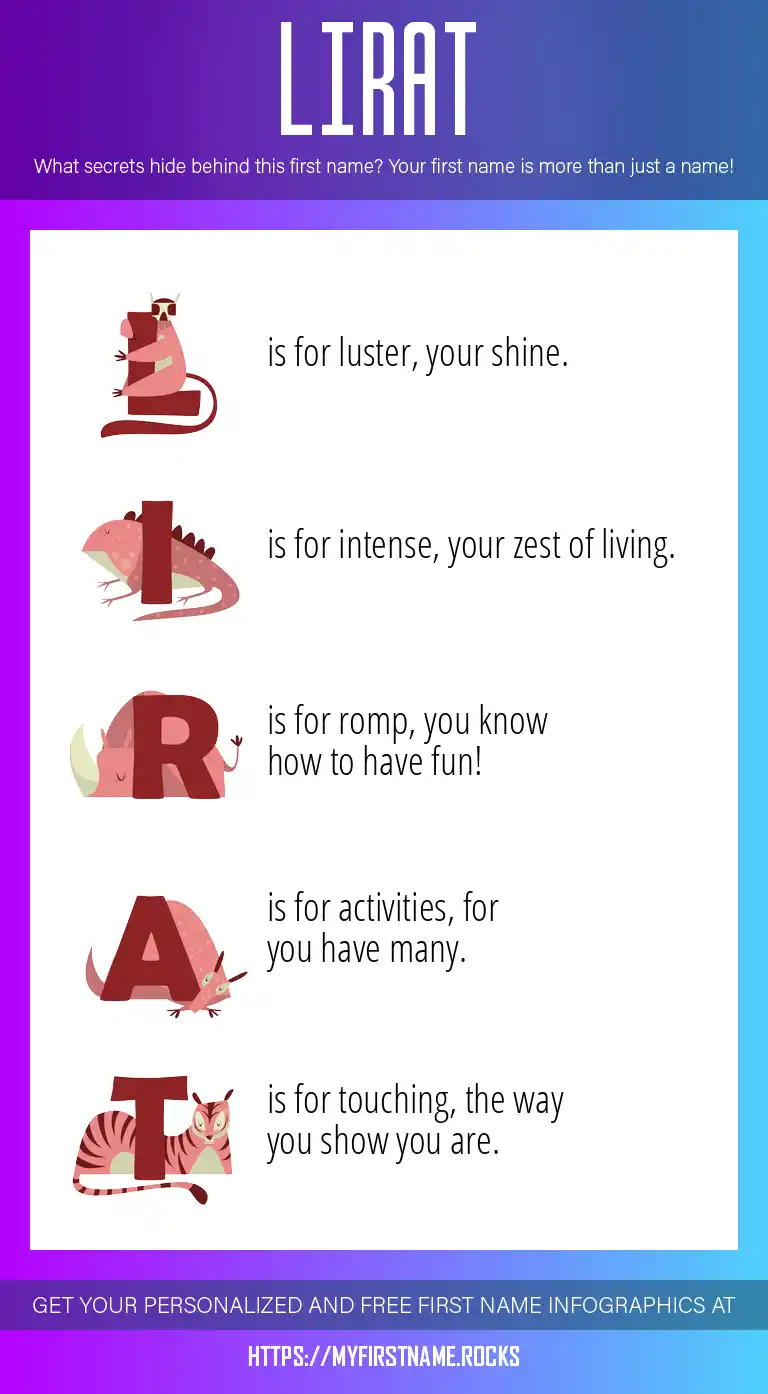 LIRAT

What secrets hide behind this first name? Your first name is more than just a name!

L is for luster, your shine.

I is for intense, your zest of living.

R is for romp, you know how to have fun!

A is for activities, for you have many.

T is for touching, the way you show you are.

GET YOUR PERSONALIZED AND FREE FIRST NAME INFOGRAPHICS AT

HTTPS://MYFIRSTNAME.ROCKS