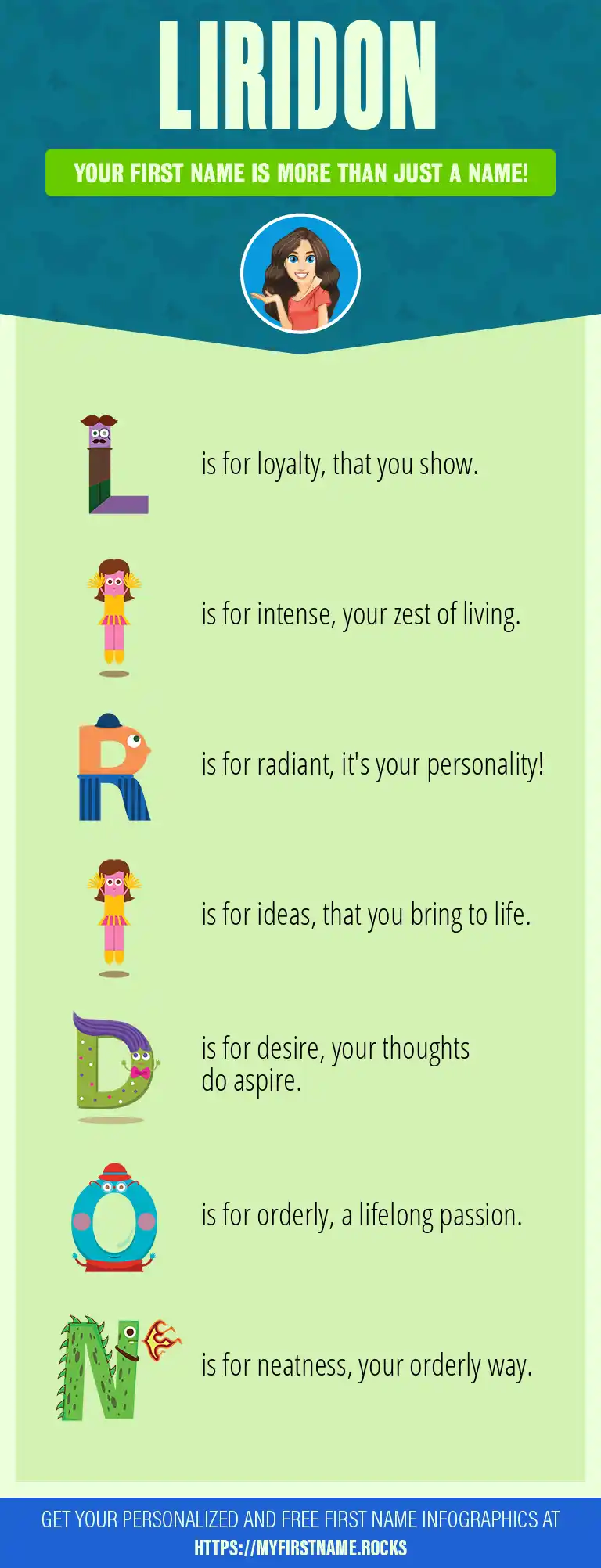 LIRIDON

YOUR FIRST NAME IS MORE THAN JUST A NAME!

L is for loyalty, that you show.

I is for intense, your zest of living.

R is for radiant, it's your personality!

I is for ideas, that you bring to life.

D is for desire, your thoughts do aspire.

O is for orderly, a lifelong passion.

N is for neatness, your orderly way.

GET YOUR PERSONALIZED AND FREE FIRST NAME INFOGRAPHICS AT HTTPS://MYFIRSTNAME.ROCKS