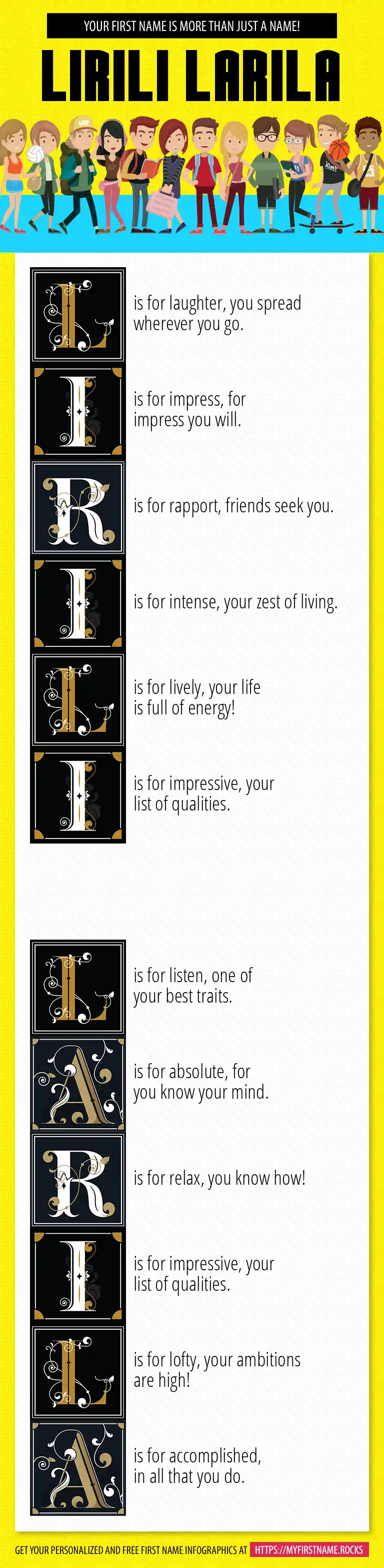 YOUR FIRST NAME IS MORE THAN JUST A NAME!

LIRILI LARILA

L is for laughter, you spread wherever you go.

I is for impress, for impress you will.

R is for rapport, friends seek you.

I is for intense, your zest of living.

L is for lively, your life is full of energy!

I is for impressive, your list of qualities.

L is for listen, one of your best traits.

A is for absolute, for you know your mind.

R is for relax, you know how!

I is for impressive, your list of qualities.

L is for lofty, your ambitions are high!

A is for accomplished, in all that you do.

GET YOUR PERSONALIZED AND FREE FIRST NAME INFOGRAPHICS AT HTTPS://MYFIRSTNAME.ROCKS