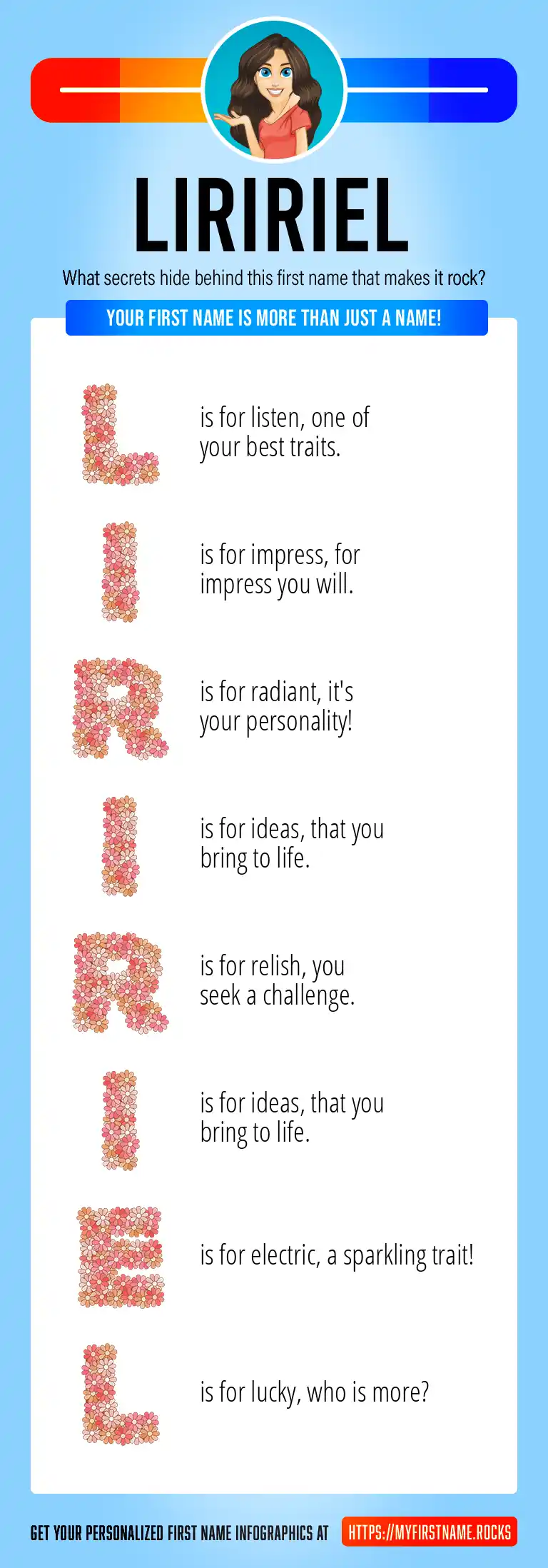 LIRIRIEL

What secrets hide behind this first name that makes it rock?

YOUR FIRST NAME IS MORE THAN JUST A NAME!

L is for listen, one of your best traits.

I is for impress, for impress you will.

R is for radiant, it's your personality!

I is for ideas, that you bring to life.

R is for relish, you seek a challenge.

I is for ideas, that you bring to life.

E is for electric, a sparkling trait!

L is for lucky, who is more?

GET YOUR PERSONALIZED FIRST NAME INFOGRAPHICS AT HTTPS://MYFIRSTNAME.ROCKS