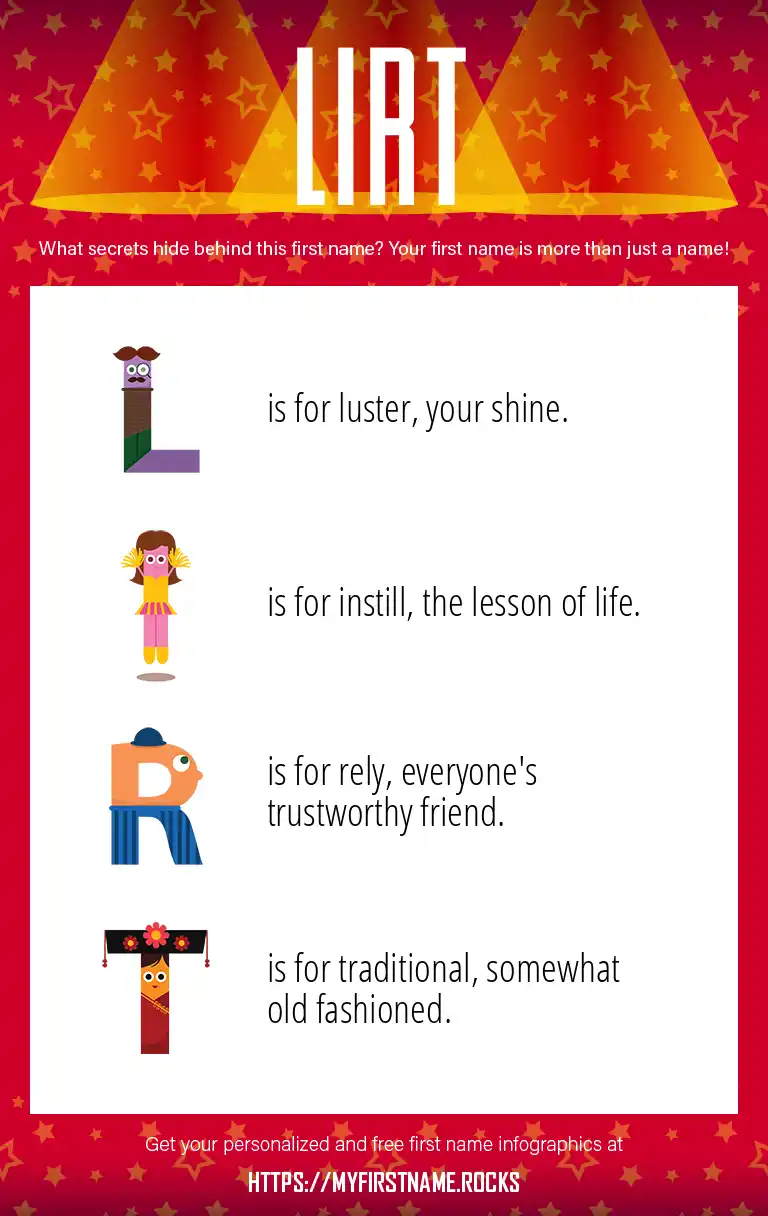 LIRT

What secrets hide behind this first name? Your first name is more than just a name!

L is for luster, your shine.

I is for instill, the lesson of life.

R is for rely, everyone's trustworthy friend.

T is for traditional, somewhat old fashioned.

Get your personalized and free first name infographics at

HTTPS://MYFIRSTNAME.ROCKS