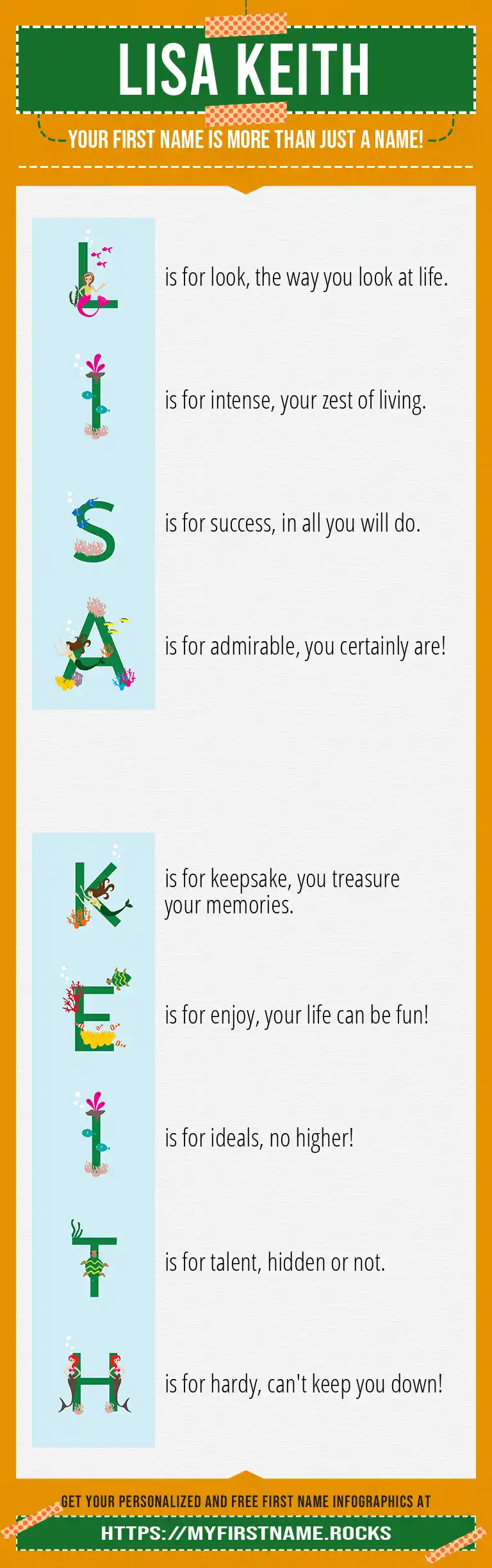 LISA KEITH

YOUR FIRST NAME IS MORE THAN JUST A NAME!

L is for look, the way you look at life.

I is for intense, your zest of living.

S is for success, in all you will do.

A is for admirable, you certainly are!

K is for keepsake, you treasure your memories.

E is for enjoy, your life can be fun!

I is for ideals, no higher!

T is for talent, hidden or not.

H is for hardy, can't keep you down!

GET YOUR PERSONALIZED AND FREE FIRST NAME INFOGRAPHICS AT

HTTPS://MYFIRSTNAME.ROCKS