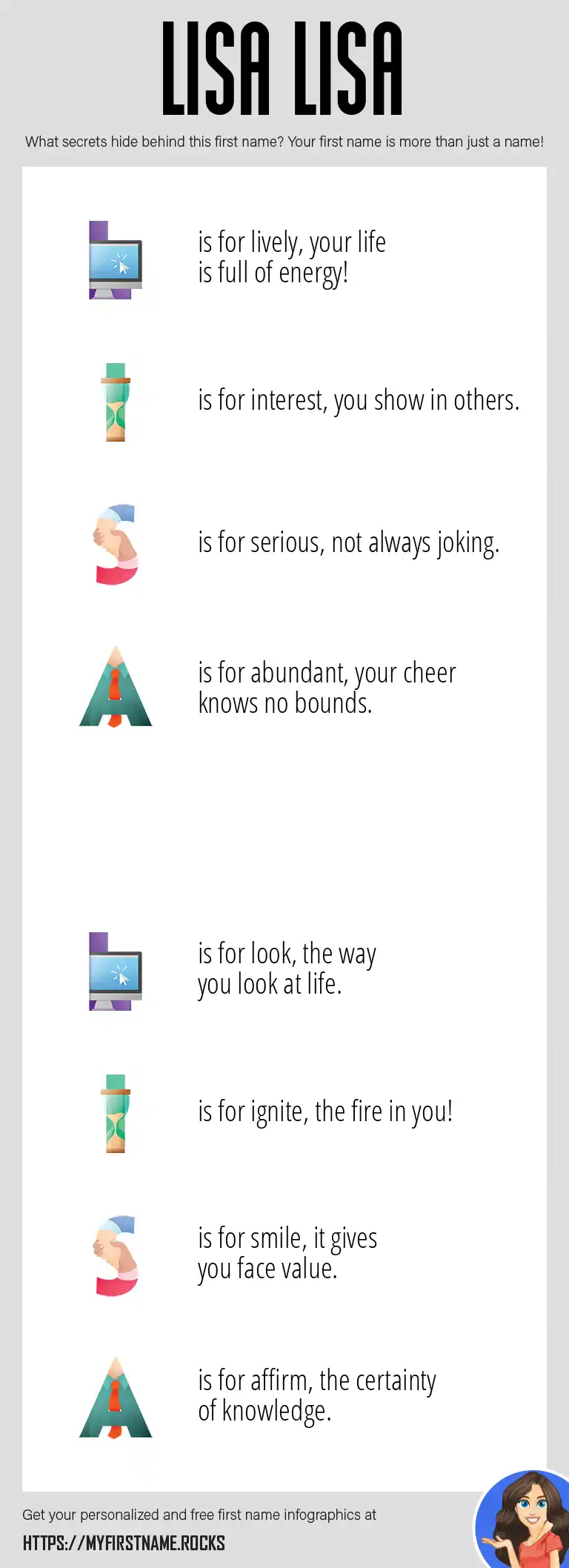 LISA LISA

What secrets hide behind this first name? Your first name is more than just a name!

L is for lively, your life is full of energy!

I is for interest, you show in others.

S is for serious, not always joking.

A is for abundant, your cheer knows no bounds.

L is for look, the way you look at life.

I is for ignite, the fire in you!

S is for smile, it gives you face value.

A is for affirm, the certainty of knowledge.

Get your personalized and free first name infographics at

HTTPS://MYFIRSTNAME.ROCKS