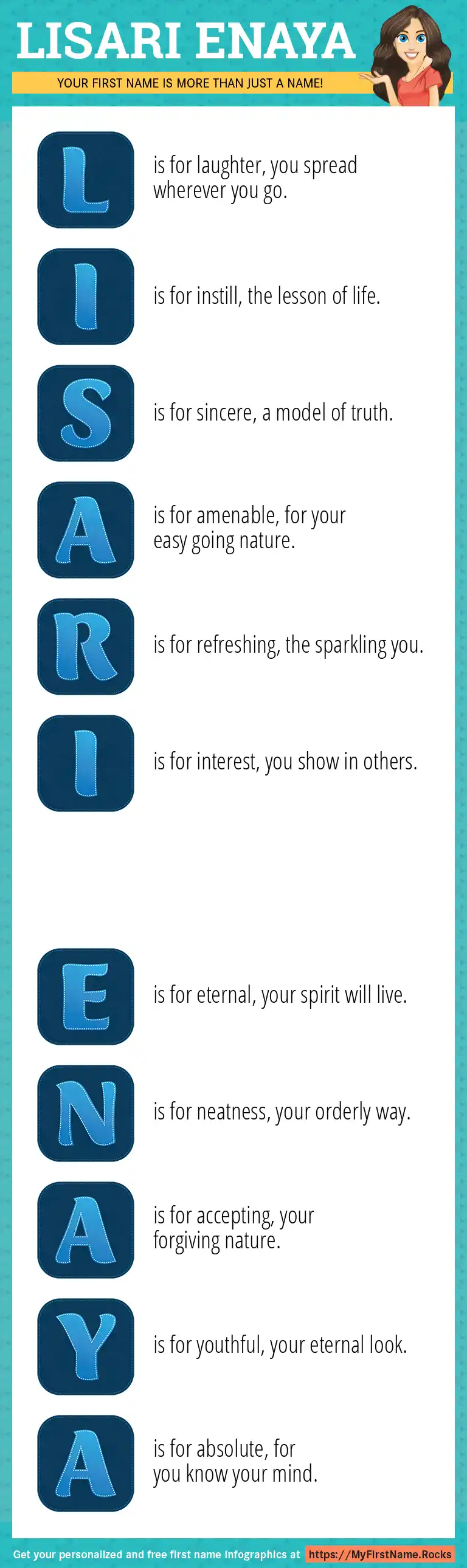 LISARI ENAYA

YOUR FIRST NAME IS MORE THAN JUST A NAME!

L is for laughter, you spread wherever you go.

I is for instill, the lesson of life.

S is for sincere, a model of truth.

A is for amenable, for your easy going nature.

R is for refreshing, the sparkling you.

I is for interest, you show in others.

E is for eternal, your spirit will live.

N is for neatness, your orderly way.

A is for accepting, your forgiving nature.

Y is for youthful, your eternal look.

A is for absolute, for you know your mind.

Get your personalized and free first name infographics at https://MyFirstName.Rocks