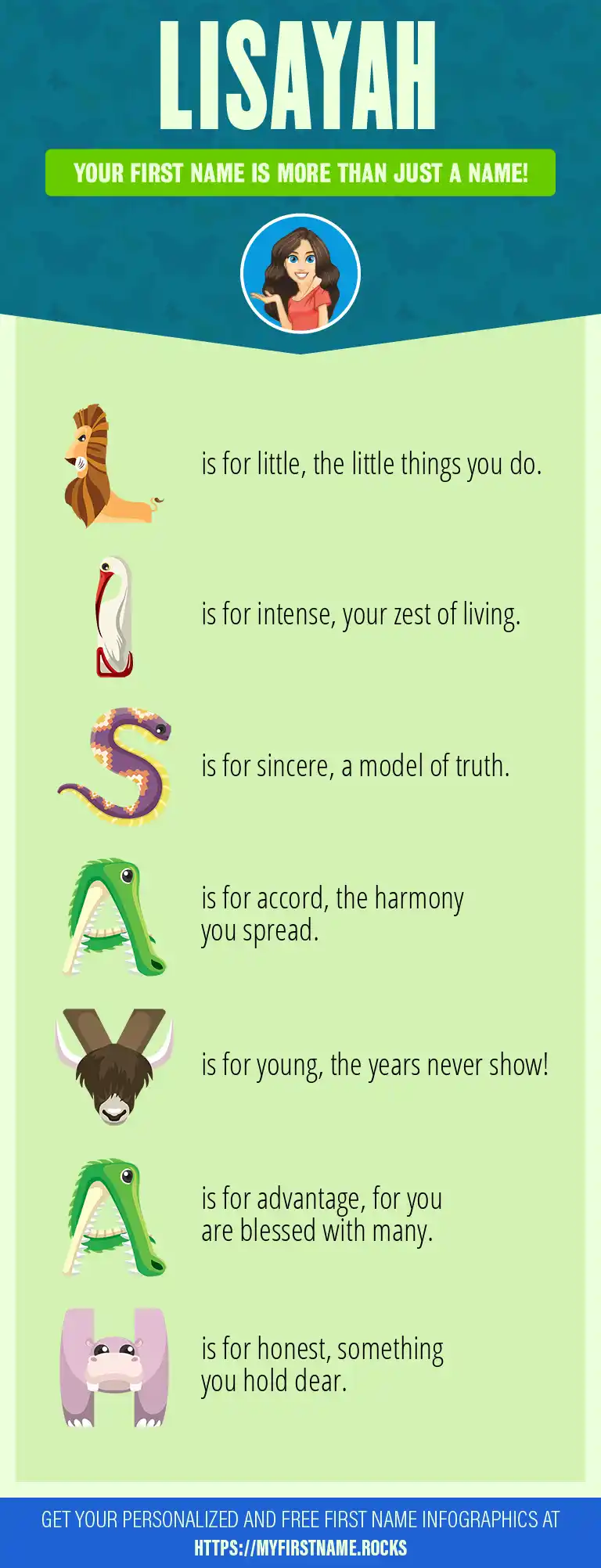 LISAYAH

YOUR FIRST NAME IS MORE THAN JUST A NAME!

L is for little, the little things you do.

I is for intense, your zest of living.

S is for sincere, a model of truth.

A is for accord, the harmony you spread.

Y is for young, the years never show!

A is for advantage, for you are blessed with many.

H is for honest, something you hold dear.

GET YOUR PERSONALIZED AND FREE FIRST NAME INFOGRAPHICS AT HTTPS://MYFIRSTNAME.ROCKS