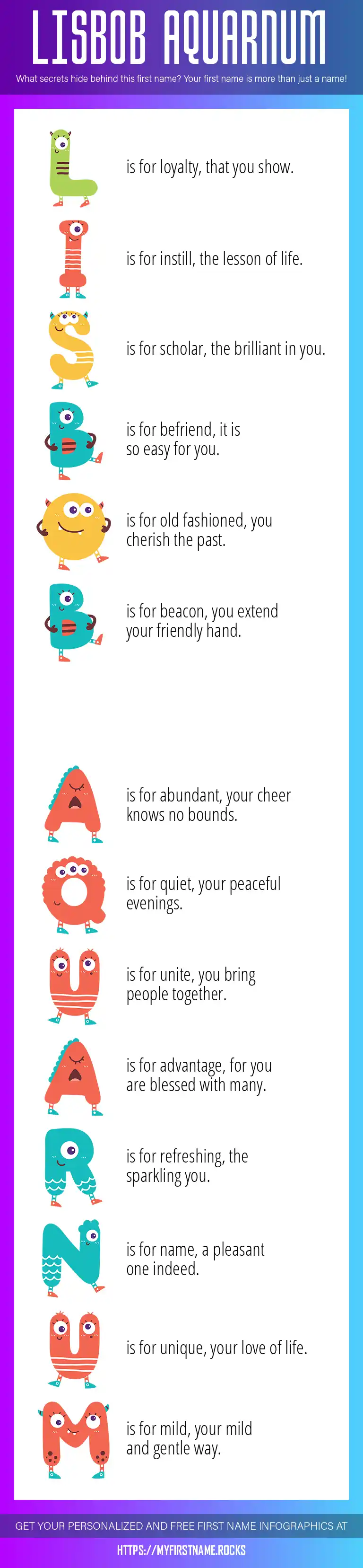 LISBOB AQUARNUM

What secrets hide behind this first name? Your first name is more than just a name!

L is for loyalty, that you show.

I is for instill, the lesson of life.

S is for scholar, the brilliant in you.

B is for befriend, it is so easy for you.

O is for old fashioned, you cherish the past.

B is for beacon, you extend your friendly hand.

A is for abundant, your cheer knows no bounds.

Q is for quiet, your peaceful evenings.

U is for unite, you bring people together.

A is for advantage, for you are blessed with many.

R is for refreshing, the sparkling you.

N is for name, a pleasant one indeed.

U is for unique, your love of life.

M is for mild, your mild and gentle way.

GET YOUR PERSONALIZED AND FREE FIRST NAME INFOGRAPHICS AT

HTTPS://MYFIRSTNAME.ROCKS