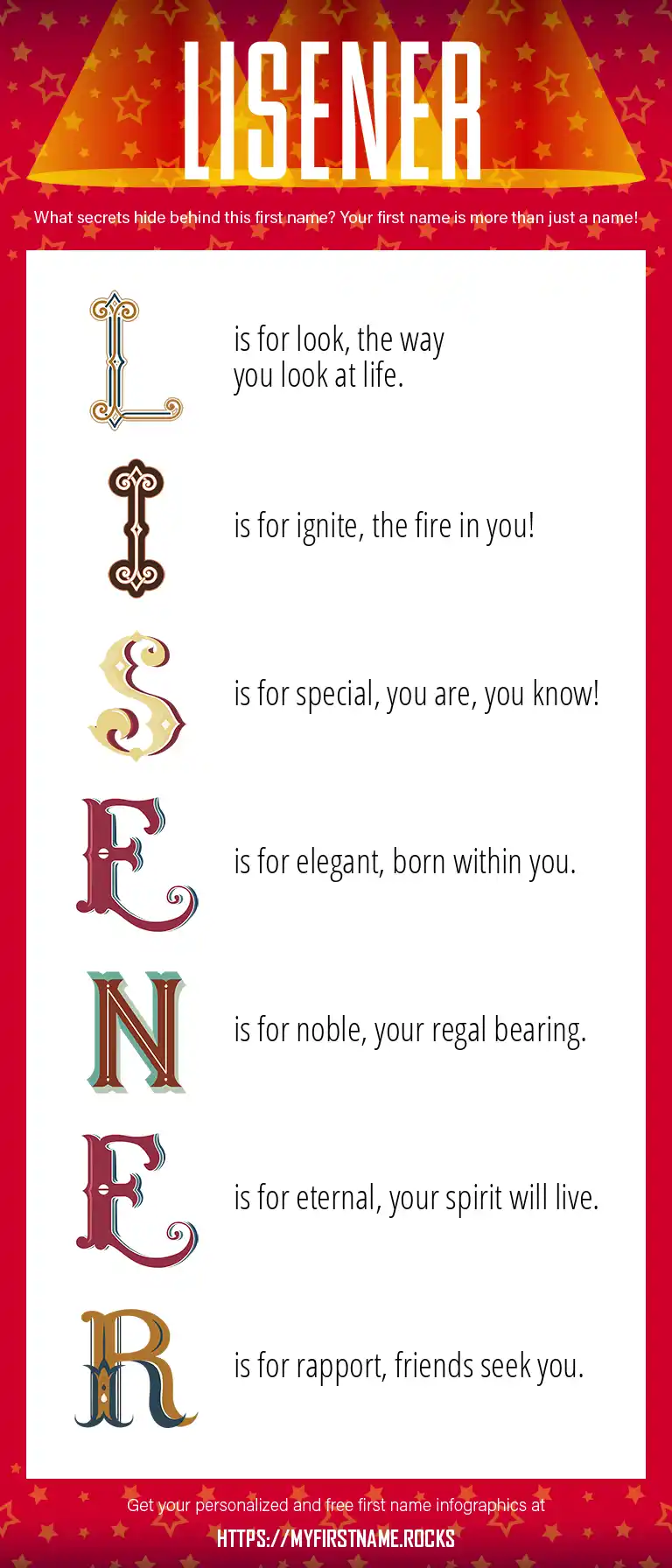 LISENER

What secrets hide behind this first name? Your first name is more than just a name!

L is for look, the way you look at life.

I is for ignite, the fire in you!

S is for special, you are, you know!

E is for elegant, born within you.

N is for noble, your regal bearing.

E is for eternal, your spirit will live.

R is for rapport, friends seek you.

Get your personalized and free first name infographics at

HTTPS://MYFIRSTNAME.ROCKS