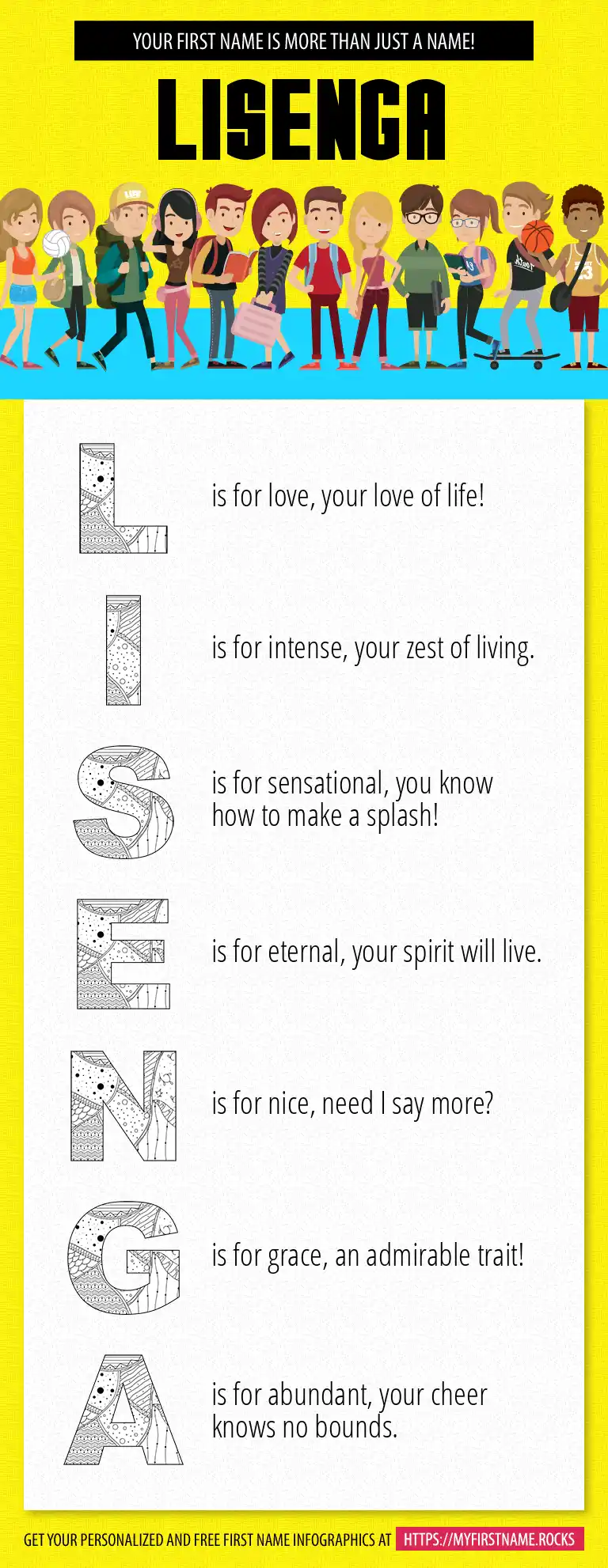 YOUR FIRST NAME IS MORE THAN JUST A NAME!

LISENGA

L is for love, your love of life!

I is for intense, your zest of living.

S is for sensational, you know how to make a splash!

E is for eternal, your spirit will live.

N is for nice, need I say more?

G is for grace, an admirable trait!

A is for abundant, your cheer knows no bounds.

GET YOUR PERSONALIZED AND FREE FIRST NAME INFOGRAPHICS AT HTTPS://MYFIRSTNAME.ROCKS