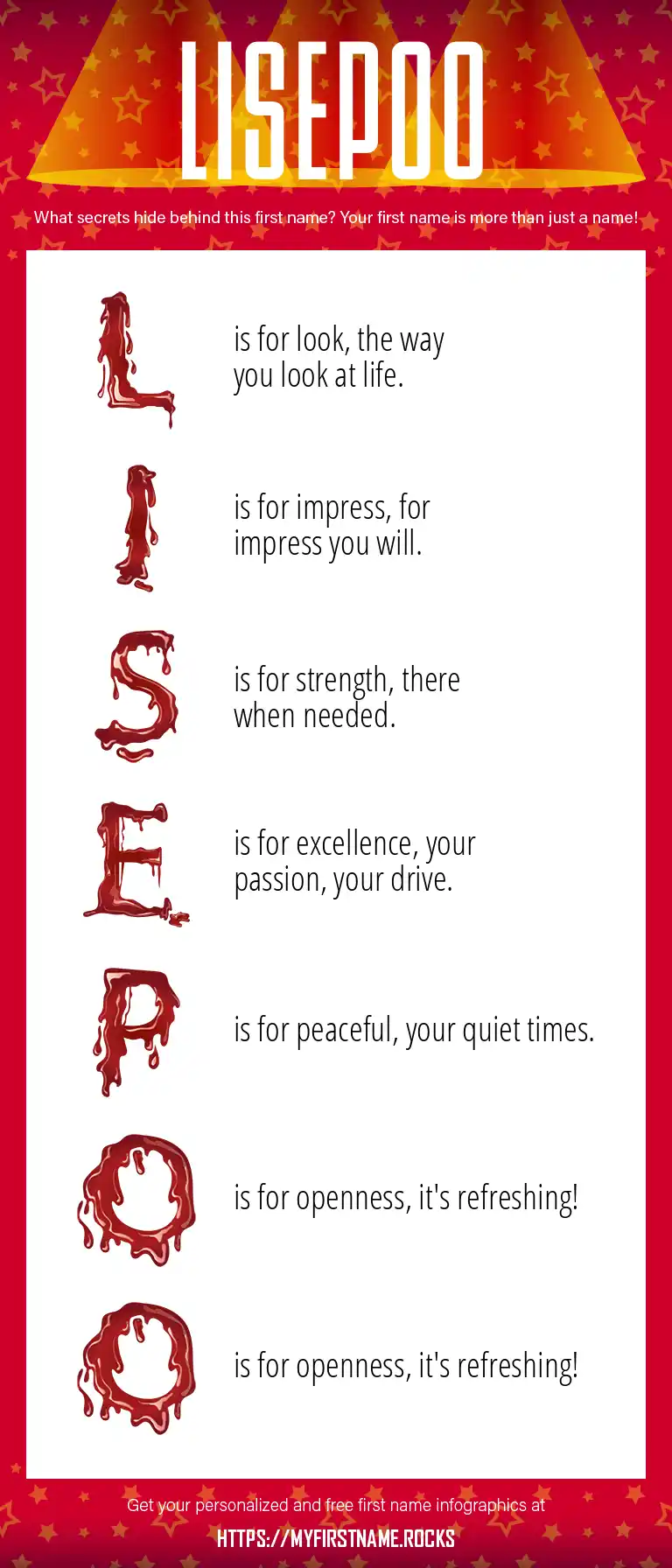 LISEPOO

What secrets hide behind this first name? Your first name is more than just a name!

L is for look, the way you look at life.

I is for impress, for impress you will.

S is for strength, there when needed.

E is for excellence, your passion, your drive.

P is for peaceful, your quiet times.

O is for openness, it's refreshing!

O is for openness, it's refreshing!

Get your personalized and free first name infographics at

HTTPS://MYFIRSTNAME.ROCKS