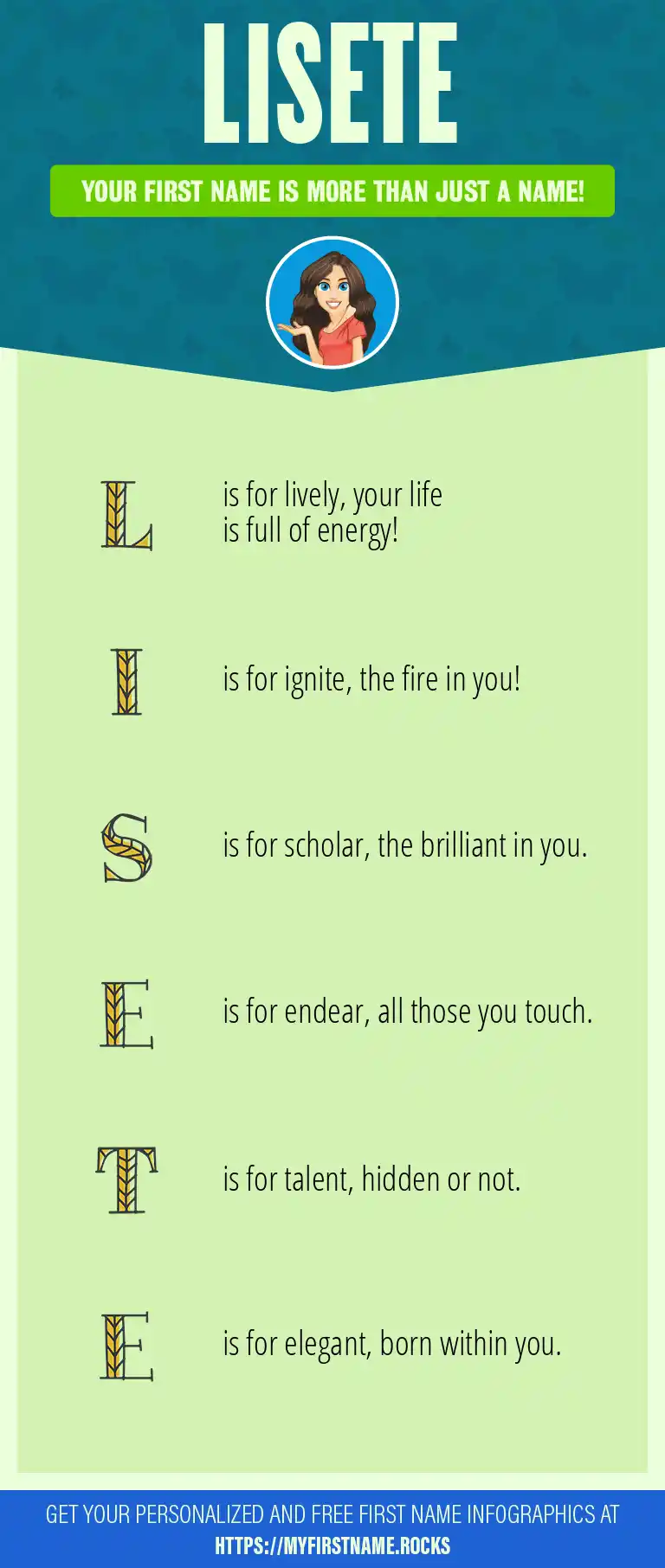 LISETE

YOUR FIRST NAME IS MORE THAN JUST A NAME!

L is for lively, your life is full of energy!

I is for ignite, the fire in you!

S is for scholar, the brilliant in you.

E is for endear, all those you touch.

T is for talent, hidden or not.

E is for elegant, born within you.

GET YOUR PERSONALIZED AND FREE FIRST NAME INFOGRAPHICS AT HTTPS://MYFIRSTNAME.ROCKS