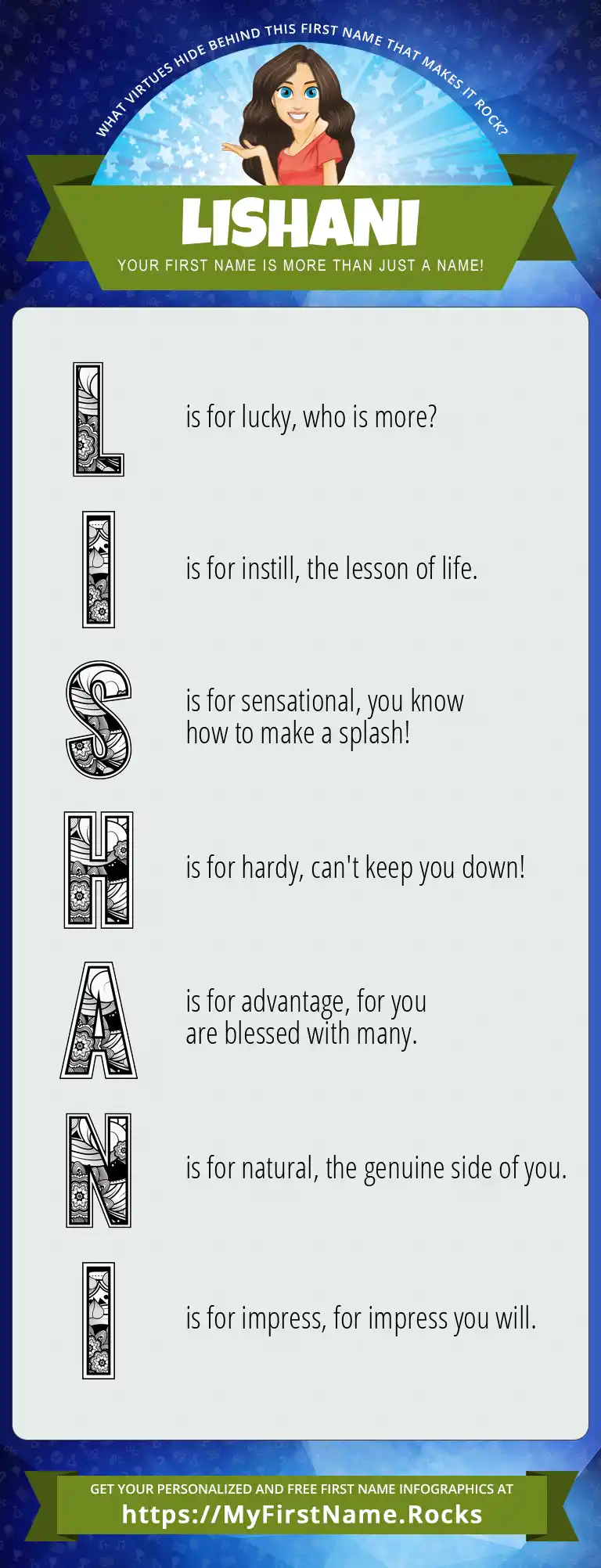 WHAT VIRTUES HIDE BEHIND THIS FIRST NAME THAT MAKES IT ROCK?

LISHANI

YOUR FIRST NAME IS MORE THAN JUST A NAME!

L is for lucky, who is more?

I is for instill, the lesson of life.

S is for sensational, you know how to make a splash!

H is for hardy, can't keep you down!

A is for advantage, for you are blessed with many.

N is for natural, the genuine side of you.

I is for impress, for impress you will.

GET YOUR PERSONALIZED AND FREE FIRST NAME INFOGRAPHICS AT

https://MyFirstName.Rocks