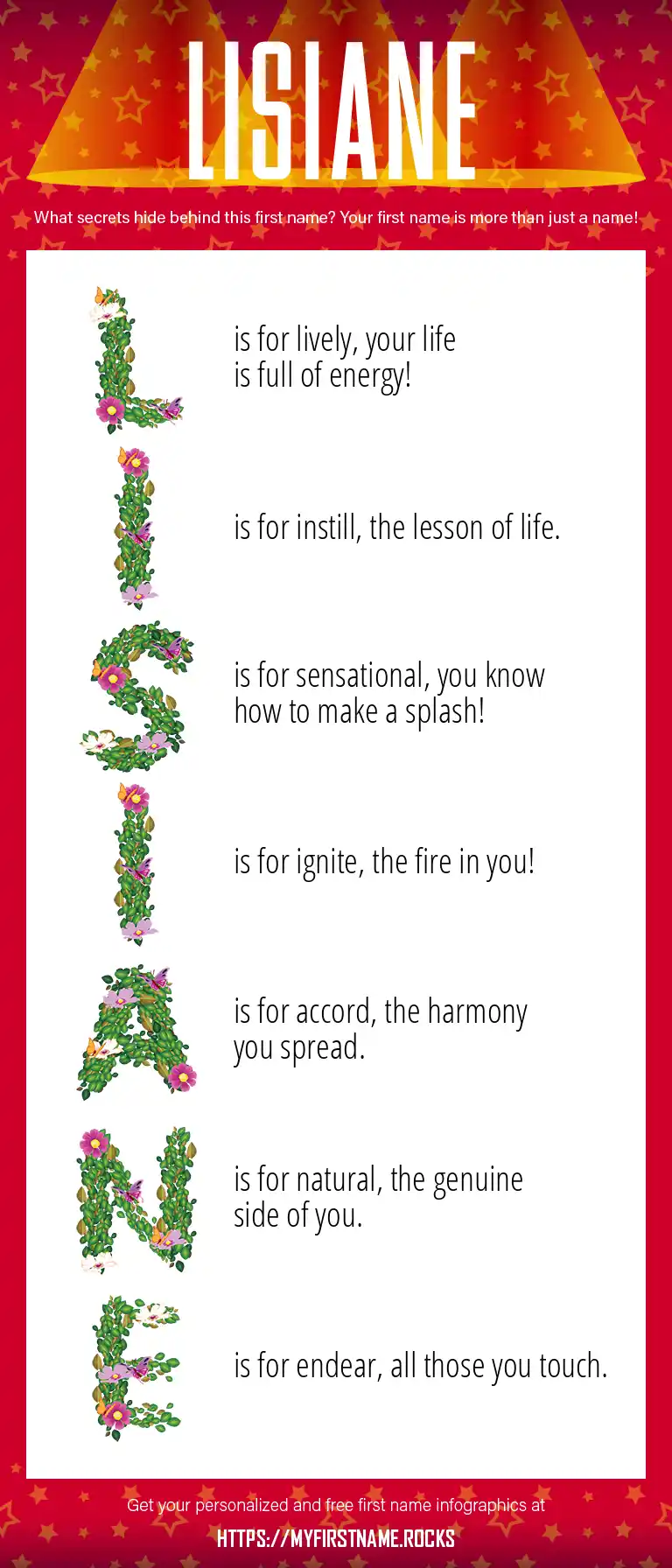 LISIANE

What secrets hide behind this first name? Your first name is more than just a name!

L is for lively, your life is full of energy!

I is for instill, the lesson of life.

S is for sensational, you know how to make a splash!

I is for ignite, the fire in you!

A is for accord, the harmony you spread.

N is for natural, the genuine side of you.

E is for endear, all those you touch.

Get your personalized and free first name infographics at

HTTPS://MYFIRSTNAME.ROCKS