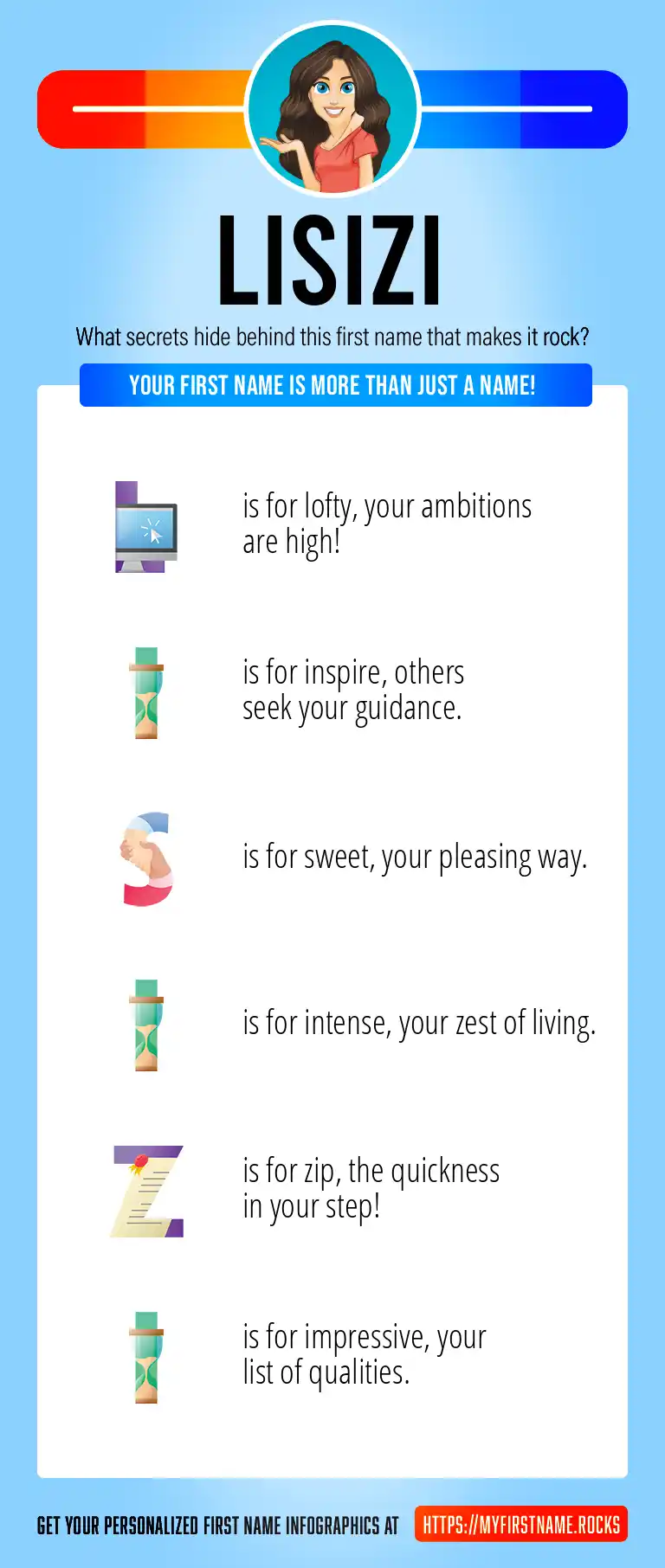 LISIZI

What secrets hide behind this first name that makes it rock?

YOUR FIRST NAME IS MORE THAN JUST A NAME!

L is for lofty, your ambitions are high!

I is for inspire, others seek your guidance.

S is for sweet, your pleasing way.

I is for intense, your zest of living.

Z is for zip, the quickness in your step!

I is for impressive, your list of qualities.

GET YOUR PERSONALIZED FIRST NAME INFOGRAPHICS AT HTTPS://MYFIRSTNAME.ROCKS