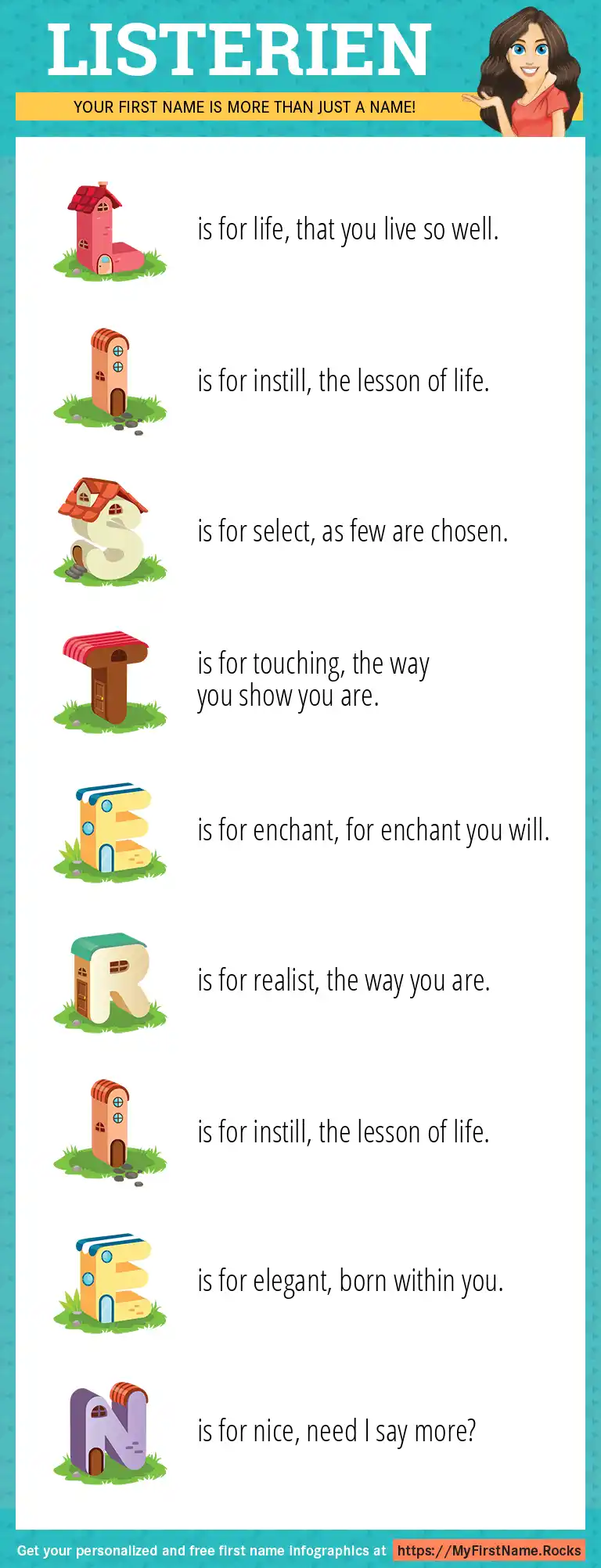 LISTERIEN

YOUR FIRST NAME IS MORE THAN JUST A NAME!

L is for life, that you live so well.

I is for instill, the lesson of life.

S is for select, as few are chosen.

T is for touching, the way you show you are.

E is for enchant, for enchant you will.

R is for realist, the way you are.

I is for instill, the lesson of life.

E is for elegant, born within you.

N is for nice, need I say more?

Get your personalized and free first name infographics at https://MyFirstName.Rocks