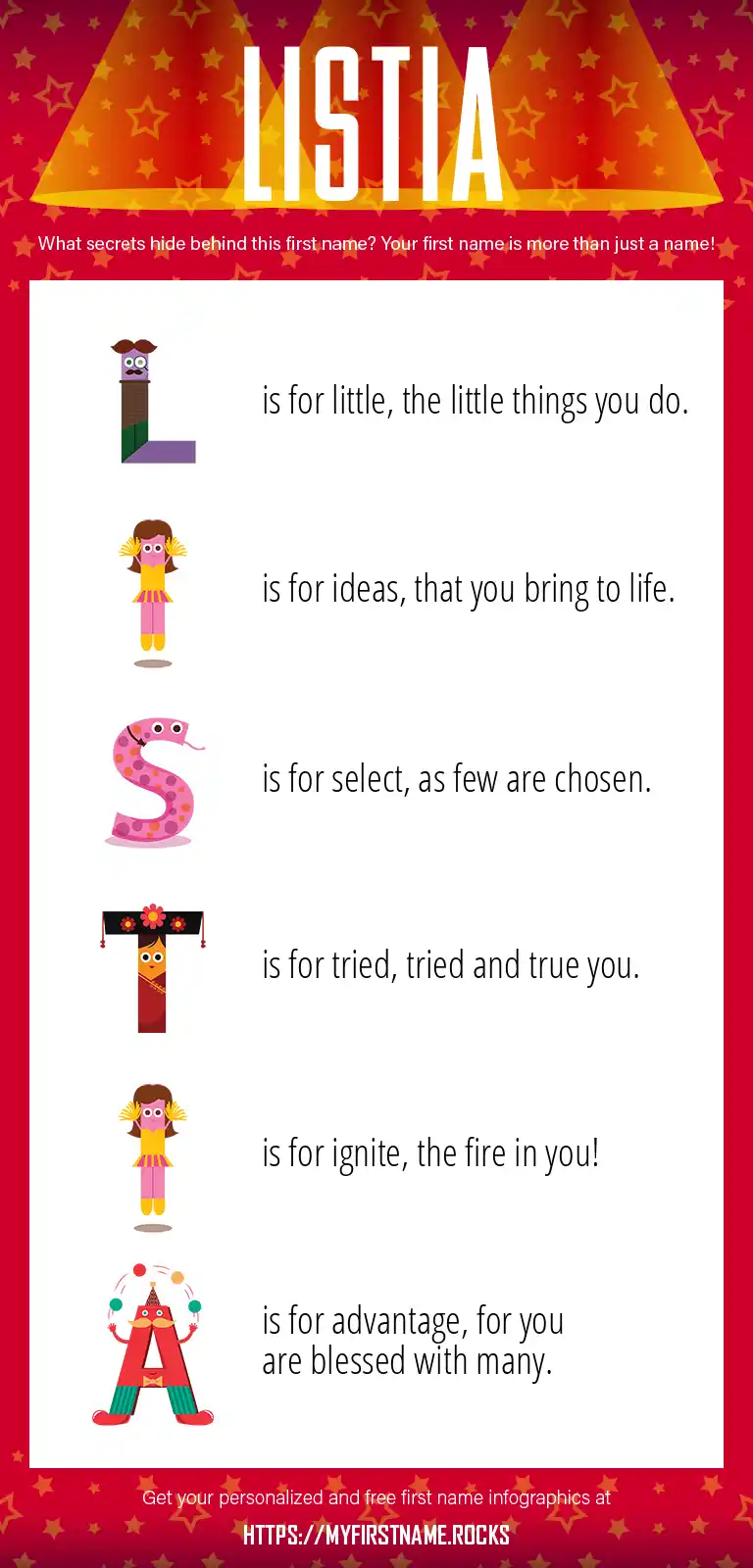 LISTIA

What secrets hide behind this first name? Your first name is more than just a name!

L is for little, the little things you do.

I is for ideas, that you bring to life.

S is for select, as few are chosen.

T is for tried, tried and true you.

I is for ignite, the fire in you!

A is for advantage, for you are blessed with many.

Get your personalized and free first name infographics at

HTTPS://MYFIRSTNAME.ROCKS