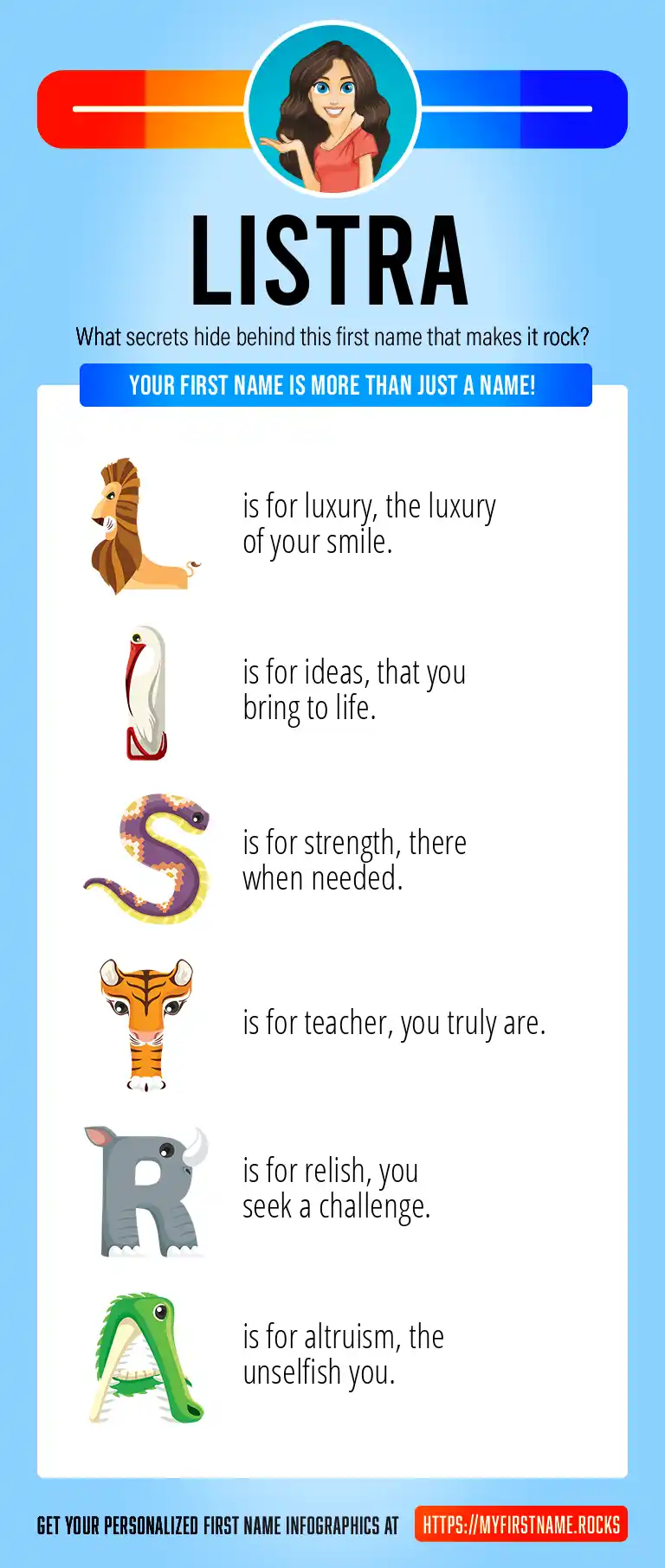 LISTRA

What secrets hide behind this first name that makes it rock?

YOUR FIRST NAME IS MORE THAN JUST A NAME!

L is for luxury, the luxury of your smile.

I is for ideas, that you bring to life.

S is for strength, there when needed.

T is for teacher, you truly are.

R is for relish, you seek a challenge.

A is for altruism, the unselfish you.

GET YOUR PERSONALIZED FIRST NAME INFOGRAPHICS AT HTTPS://MYFIRSTNAME.ROCKS