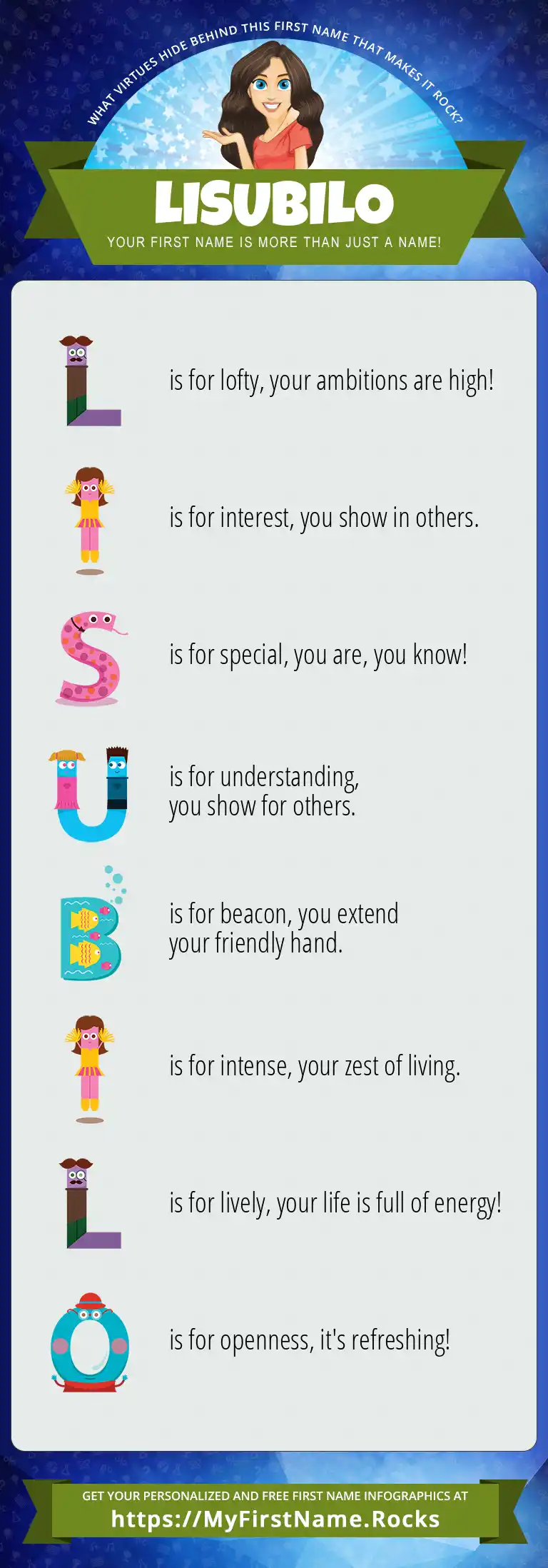 WHAT VIRTUES HIDE BEHIND THIS FIRST NAME THAT MAKES IT ROCK?

LISUBILO

YOUR FIRST NAME IS MORE THAN JUST A NAME!

L is for lofty, your ambitions are high!

I is for interest, you show in others.

S is for special, you are, you know!

U is for understanding, you show for others.

B is for beacon, you extend your friendly hand.

I is for intense, your zest of living.

L is for lively, your life is full of energy!

O is for openness, it's refreshing!

GET YOUR PERSONALIZED AND FREE FIRST NAME INFOGRAPHICS AT
https://MyFirstName.Rocks