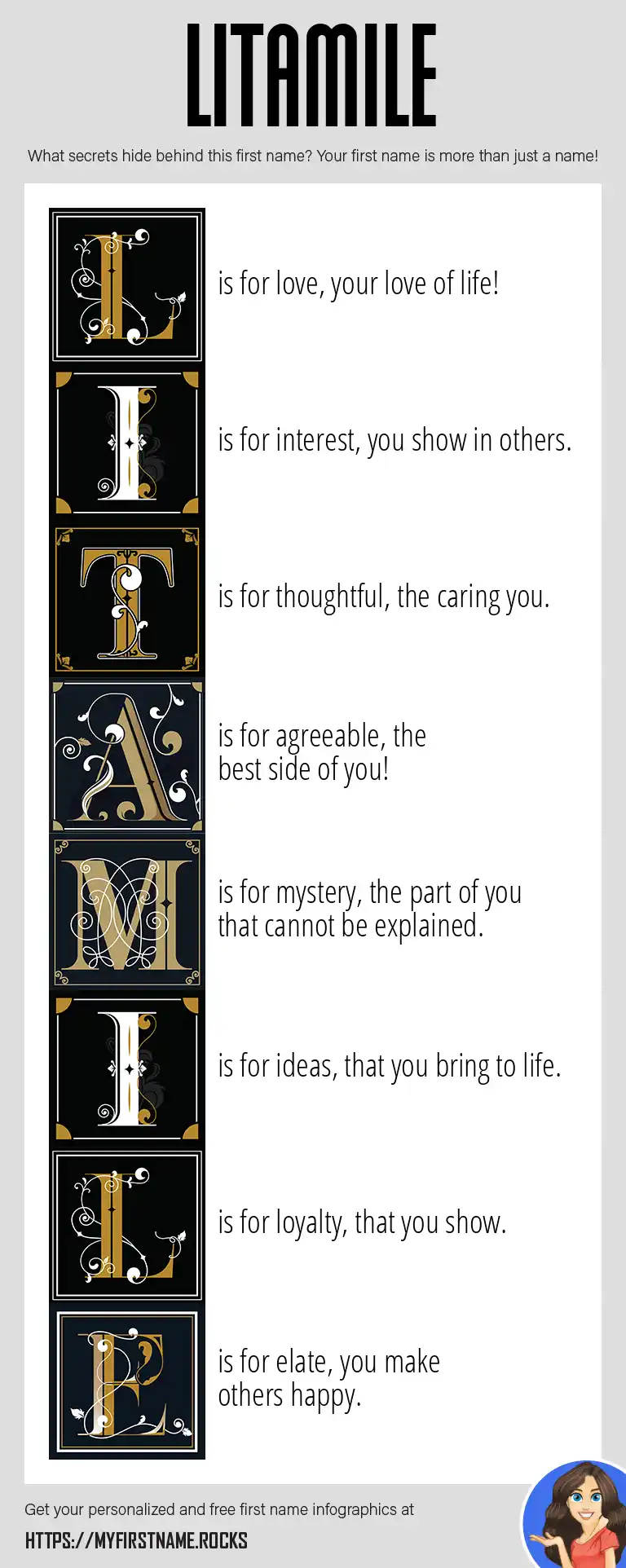 LITAMILE

What secrets hide behind this first name? Your first name is more than just a name!

L is for love, your love of life!

I is for interest, you show in others.

T is for thoughtful, the caring you.

A is for agreeable, the best side of you!

M is for mystery, the part of you that cannot be explained.

I is for ideas, that you bring to life.

L is for loyalty, that you show.

E is for elate, you make others happy.

Get your personalized and free first name infographics at

HTTPS://MYFIRSTNAME.ROCKS