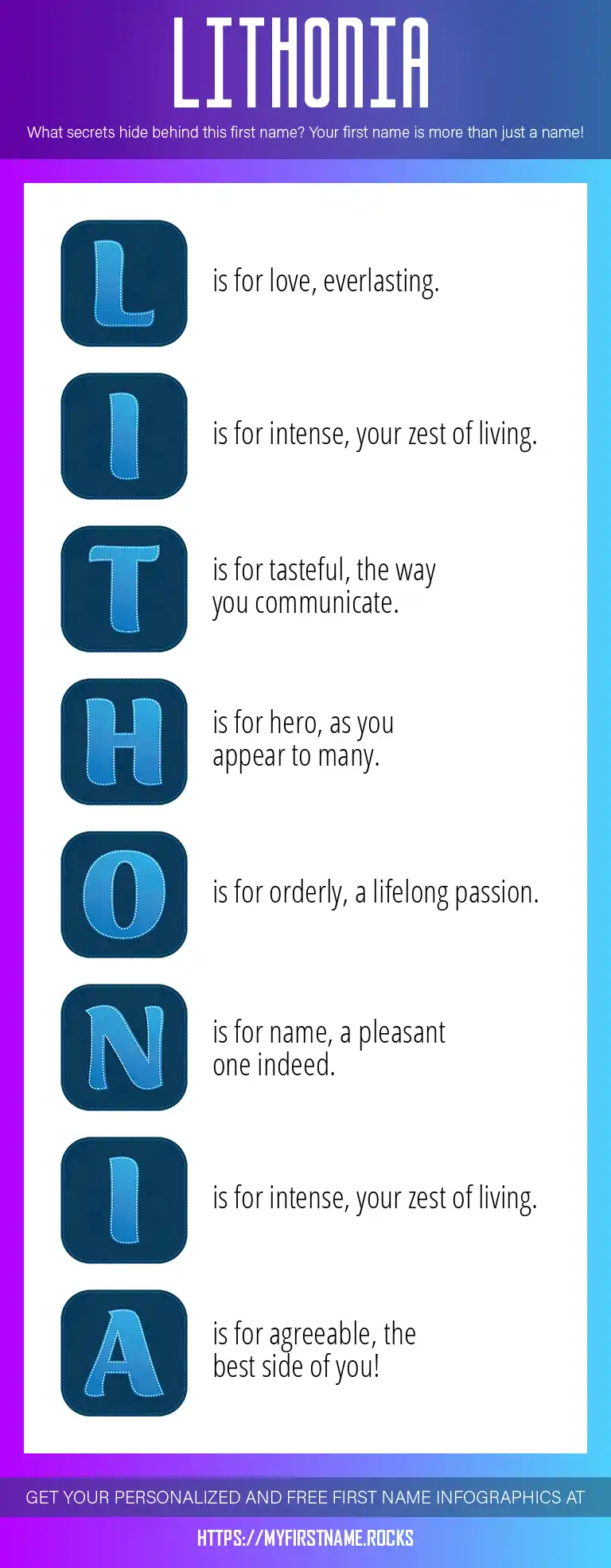 LITHONIA

What secrets hide behind this first name? Your first name is more than just a name!

L is for love, everlasting.

I is for intense, your zest of living.

T is for tasteful, the way you communicate.

H is for hero, as you appear to many.

O is for orderly, a lifelong passion.

N is for name, a pleasant one indeed.

I is for intense, your zest of living.

A is for agreeable, the best side of you!

GET YOUR PERSONALIZED AND FREE FIRST NAME INFOGRAPHICS AT

HTTPS://MYFIRSTNAME.ROCKS