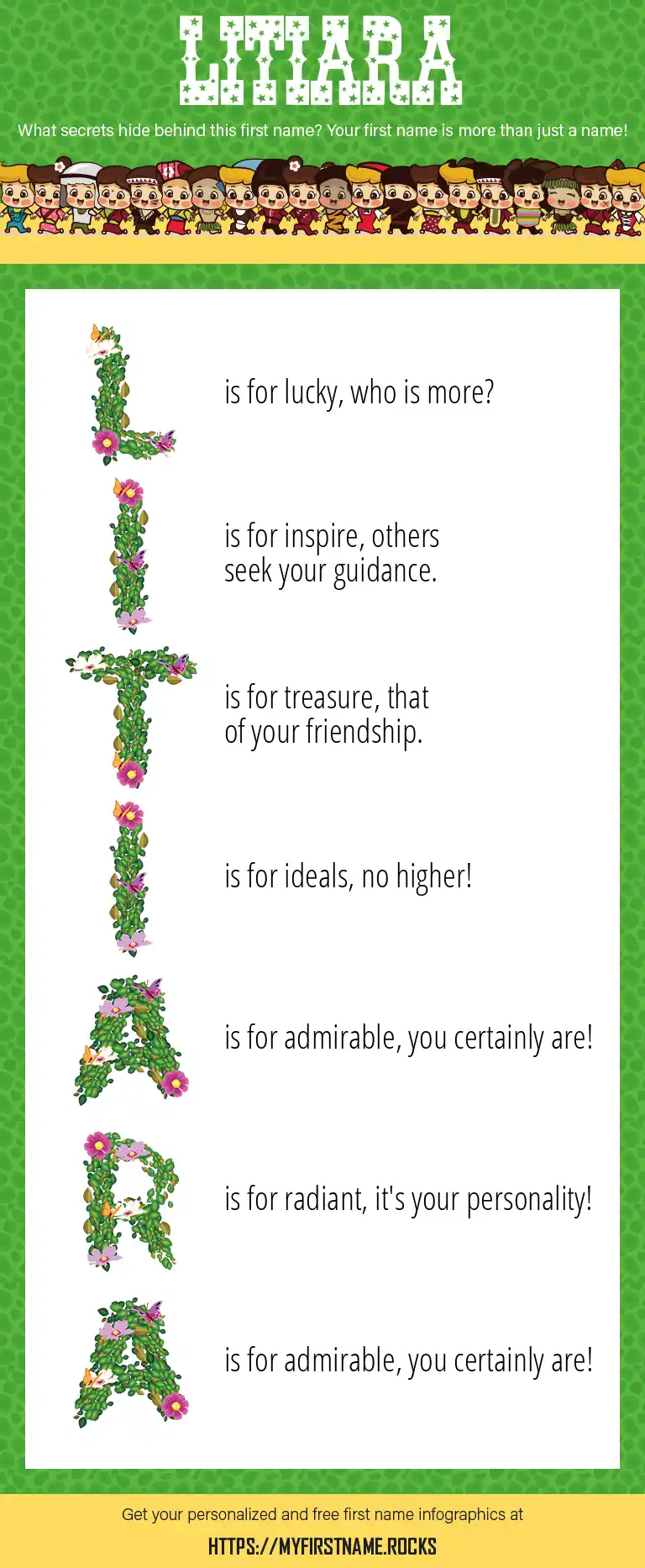 LITIARA

What secrets hide behind this first name? Your first name is more than just a name!

L is for lucky, who is more?

I is for inspire, others seek your guidance.

T is for treasure, that of your friendship.

I is for ideals, no higher!

A is for admirable, you certainly are!

R is for radiant, it's your personality!

A is for admirable, you certainly are!

Get your personalized and free first name infographics at

HTTPS://MYFIRSTNAME.ROCKS