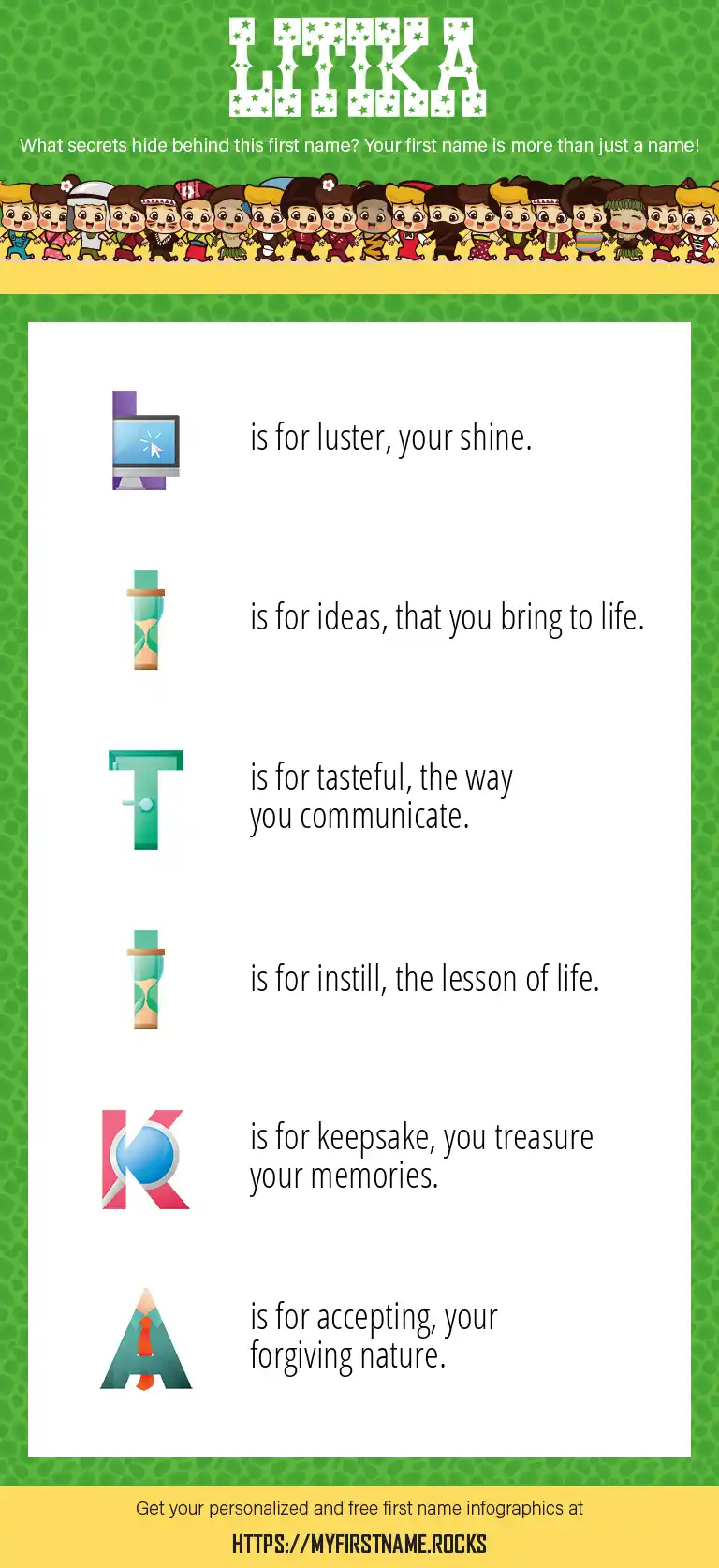 LITIKA

What secrets hide behind this first name? Your first name is more than just a name!

L is for luster, your shine.

I is for ideas, that you bring to life.

T is for tasteful, the way you communicate.

I is for instill, the lesson of life.

K is for keepsake, you treasure your memories.

A is for accepting, your forgiving nature.

Get your personalized and free first name infographics at

HTTPS://MYFIRSTNAME.ROCKS