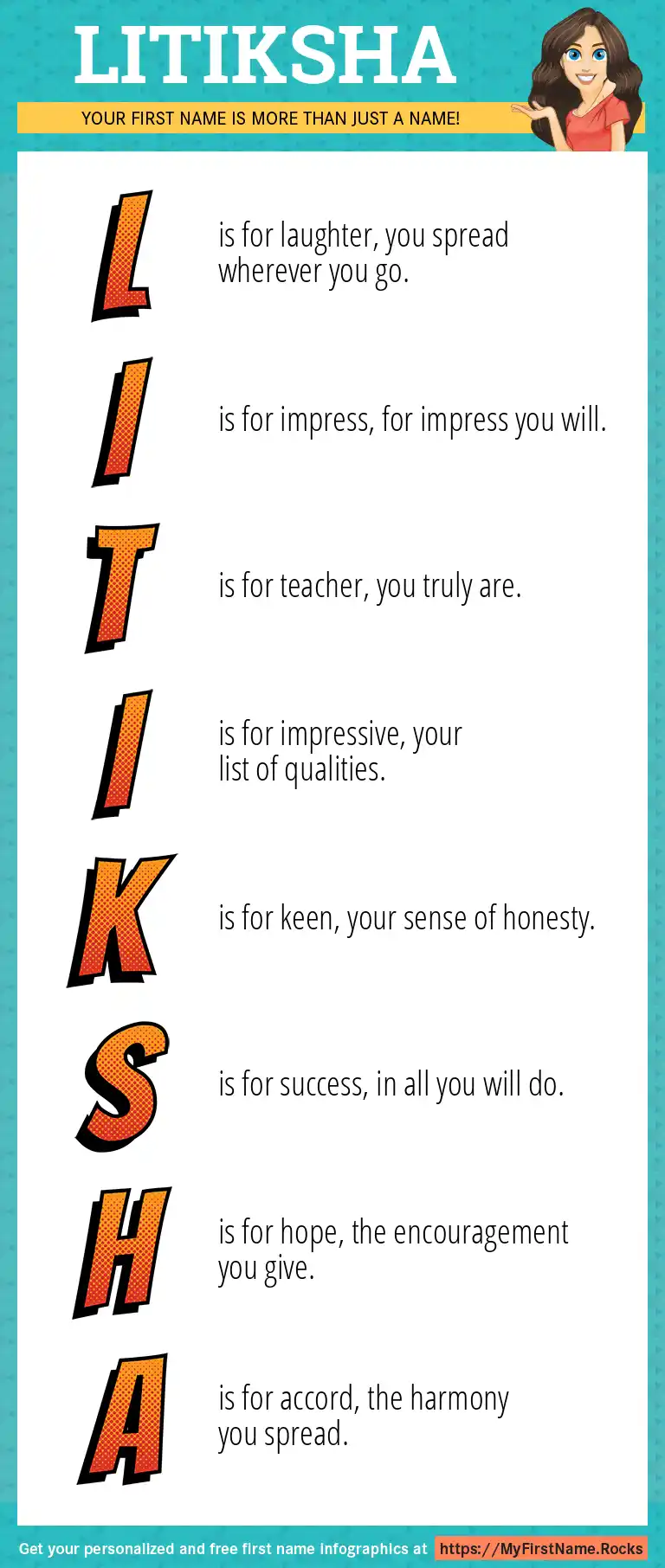 LITIKSHA

YOUR FIRST NAME IS MORE THAN JUST A NAME!

L is for laughter, you spread wherever you go.

I is for impress, for impress you will.

T is for teacher, you truly are.

I is for impressive, your list of qualities.

K is for keen, your sense of honesty.

S is for success, in all you will do.

H is for hope, the encouragement you give.

A is for accord, the harmony you spread.

Get your personalized and free first name infographics at https://MyFirstName.Rocks