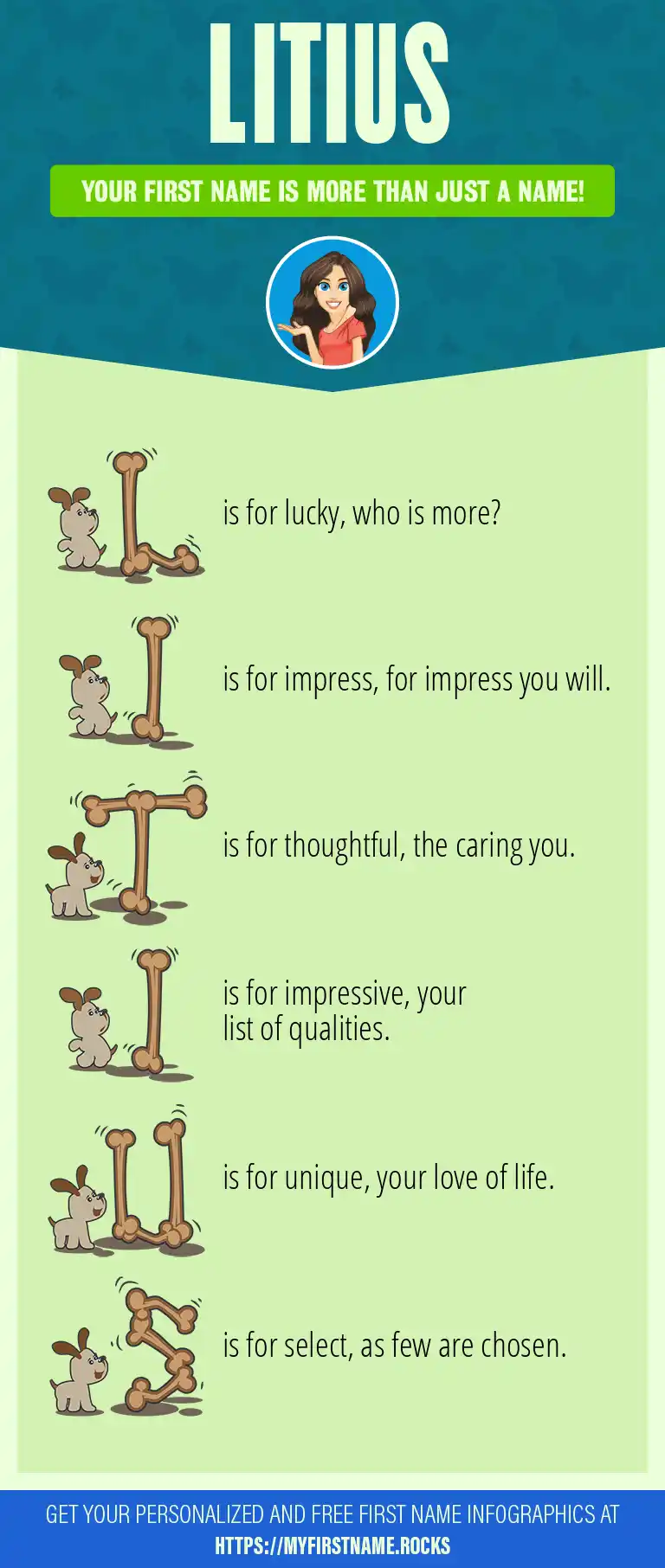 LITIUS

YOUR FIRST NAME IS MORE THAN JUST A NAME!

L is for lucky, who is more?

I is for impress, for impress you will.

T is for thoughtful, the caring you.

I is for impressive, your list of qualities.

U is for unique, your love of life.

S is for select, as few are chosen.

GET YOUR PERSONALIZED AND FREE FIRST NAME INFOGRAPHICS AT HTTPS://MYFIRSTNAME.ROCKS