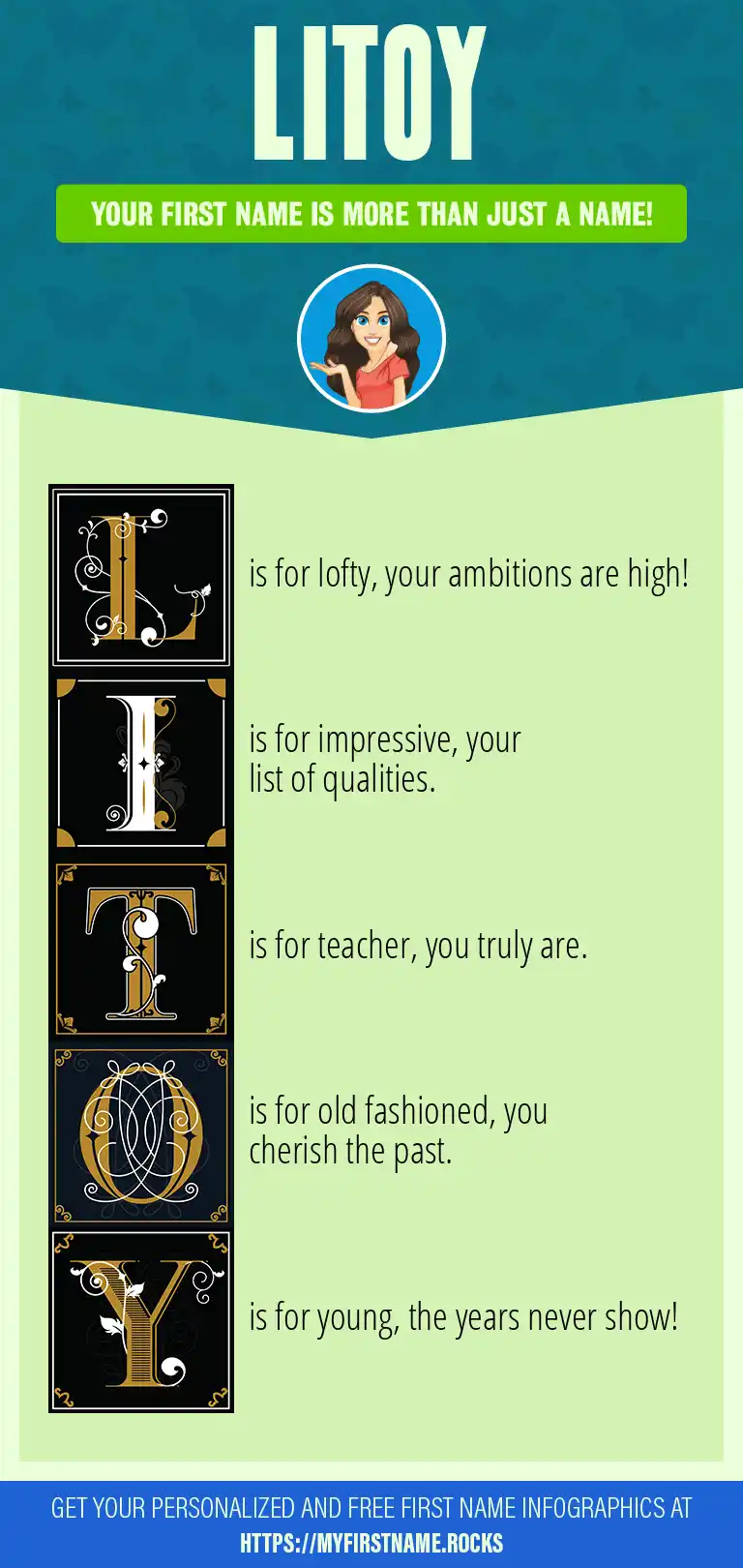 LITOY

YOUR FIRST NAME IS MORE THAN JUST A NAME!

L is for lofty, your ambitions are high!

I is for impressive, your list of qualities.

T is for teacher, you truly are.

O is for old fashioned, you cherish the past.

Y is for young, the years never show!

GET YOUR PERSONALIZED AND FREE FIRST NAME INFOGRAPHICS AT HTTPS://MYFIRSTNAME.ROCKS