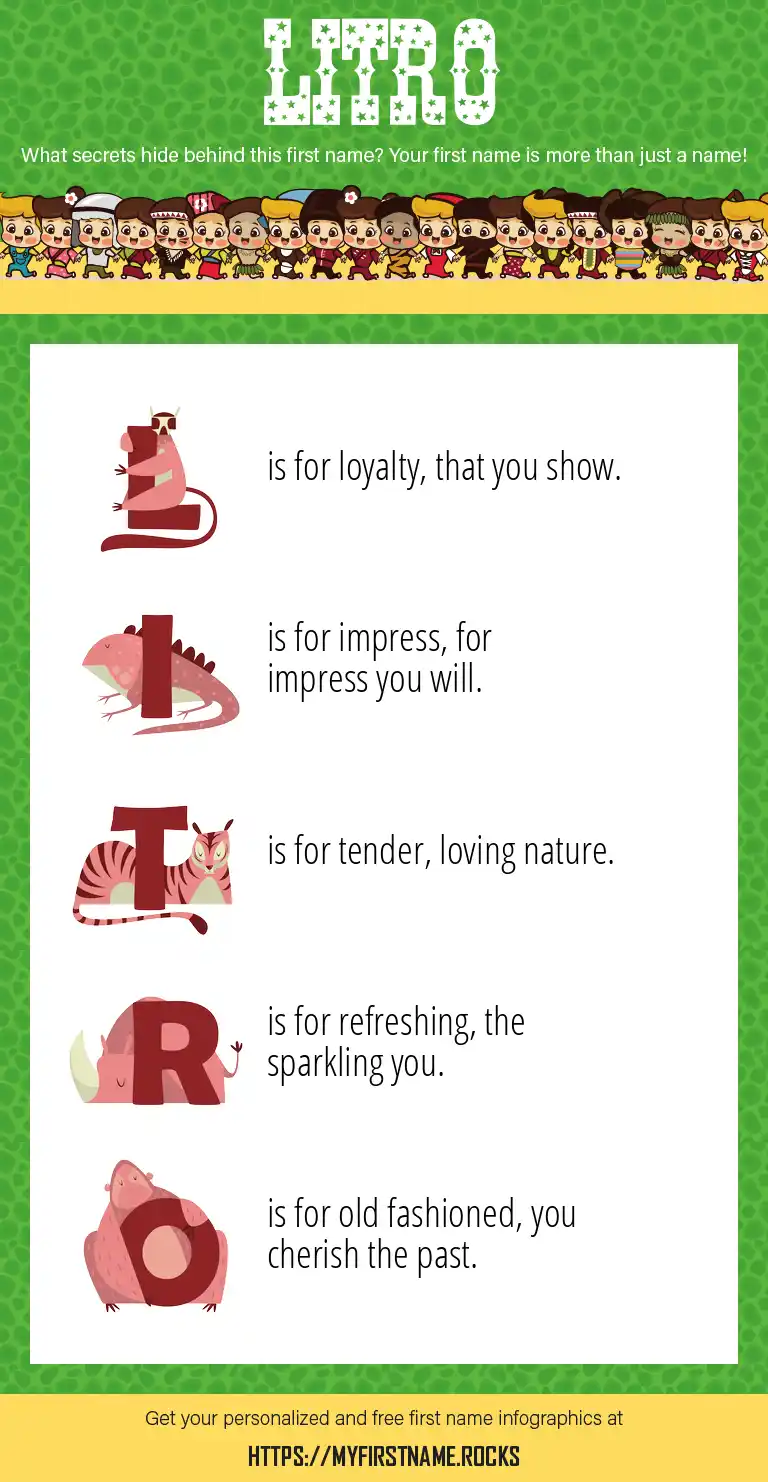 LITRO

What secrets hide behind this first name? Your first name is more than just a name!

L is for loyalty, that you show.

I is for impress, for impress you will.

T is for tender, loving nature.

R is for refreshing, the sparkling you.

O is for old fashioned, you cherish the past.

Get your personalized and free first name infographics at

HTTPS://MYFIRSTNAME.ROCKS