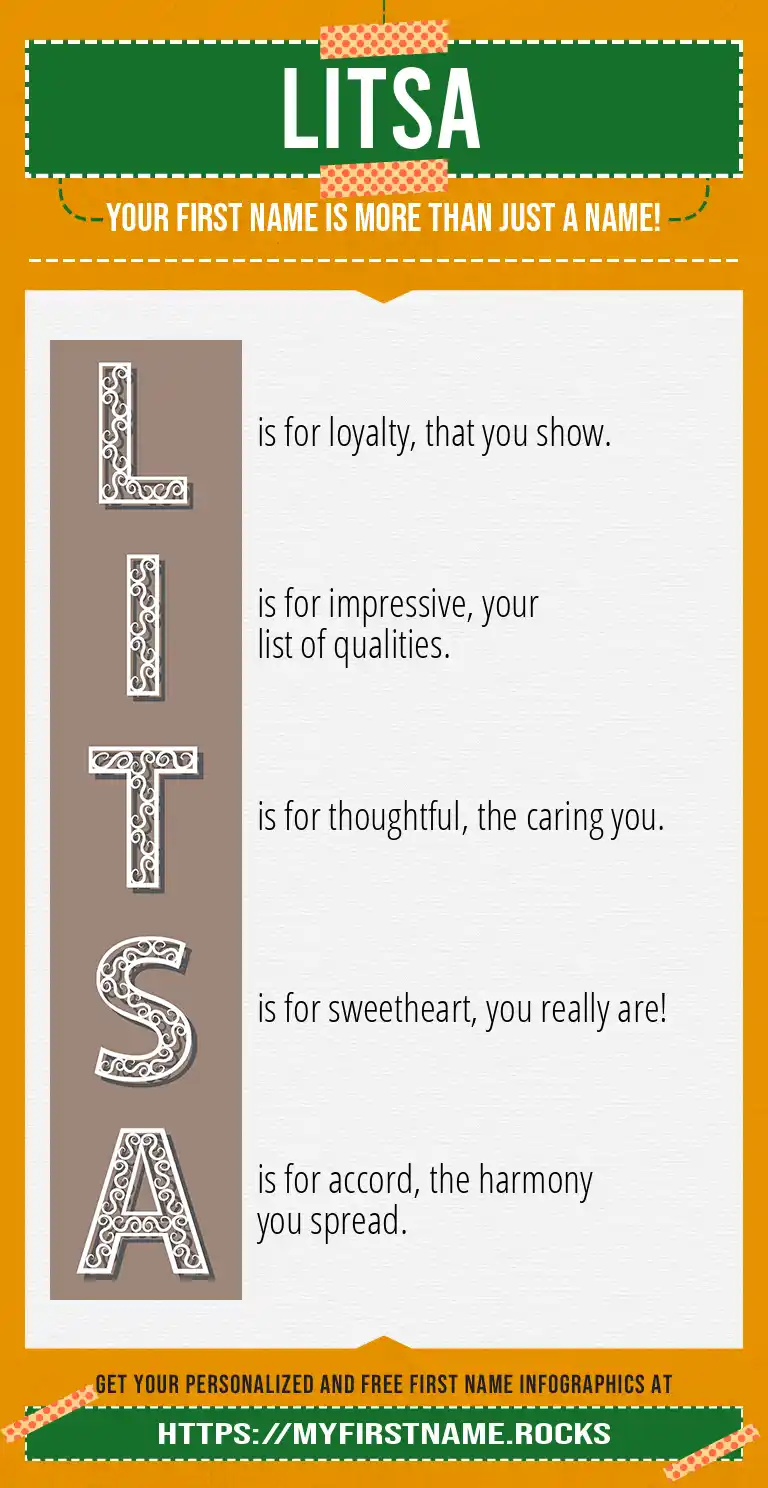 LITSA

YOUR FIRST NAME IS MORE THAN JUST A NAME!

L is for loyalty, that you show.

I is for impressive, your list of qualities.

T is for thoughtful, the caring you.

S is for sweetheart, you really are!

A is for accord, the harmony you spread.

GET YOUR PERSONALIZED AND FREE FIRST NAME INFOGRAPHICS AT

HTTPS://MYFIRSTNAME.ROCKS