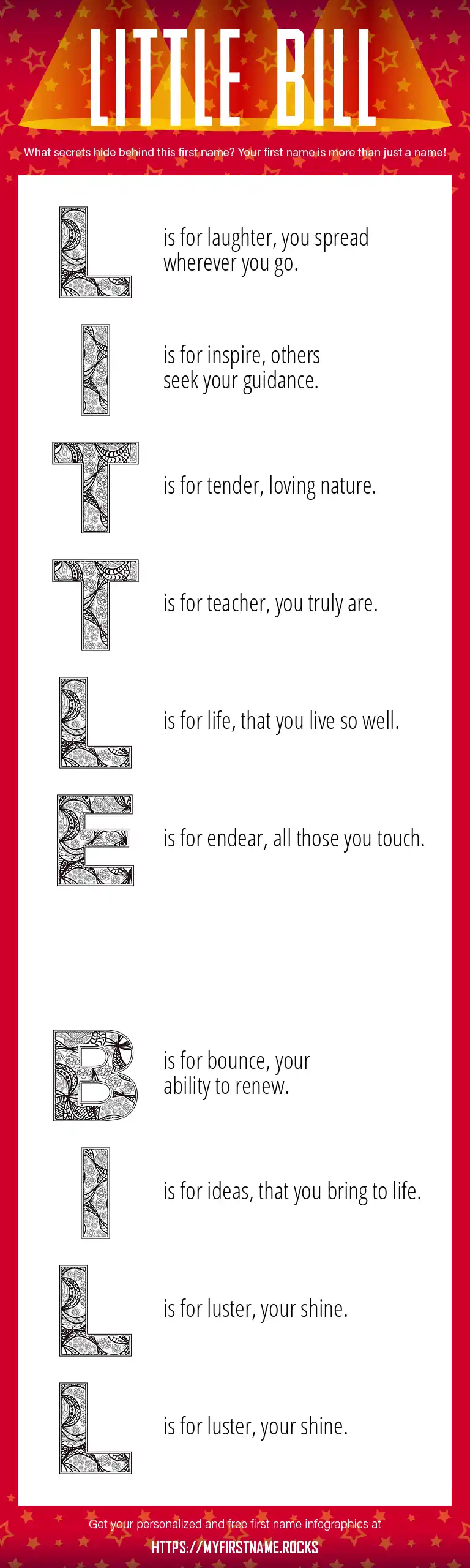 LITTLE BILL

What secrets hide behind this first name? Your first name is more than just a name!

L is for laughter, you spread wherever you go.

I is for inspire, others seek your guidance.

T is for tender, loving nature.

T is for teacher, you truly are.

L is for life, that you live so well.

E is for endear, all those you touch.

B is for bounce, your ability to renew.

I is for ideas, that you bring to life.

L is for luster, your shine.

L is for luster, your shine.

Get your personalized and free first name infographics at

HTTPS://MYFIRSTNAME.ROCKS